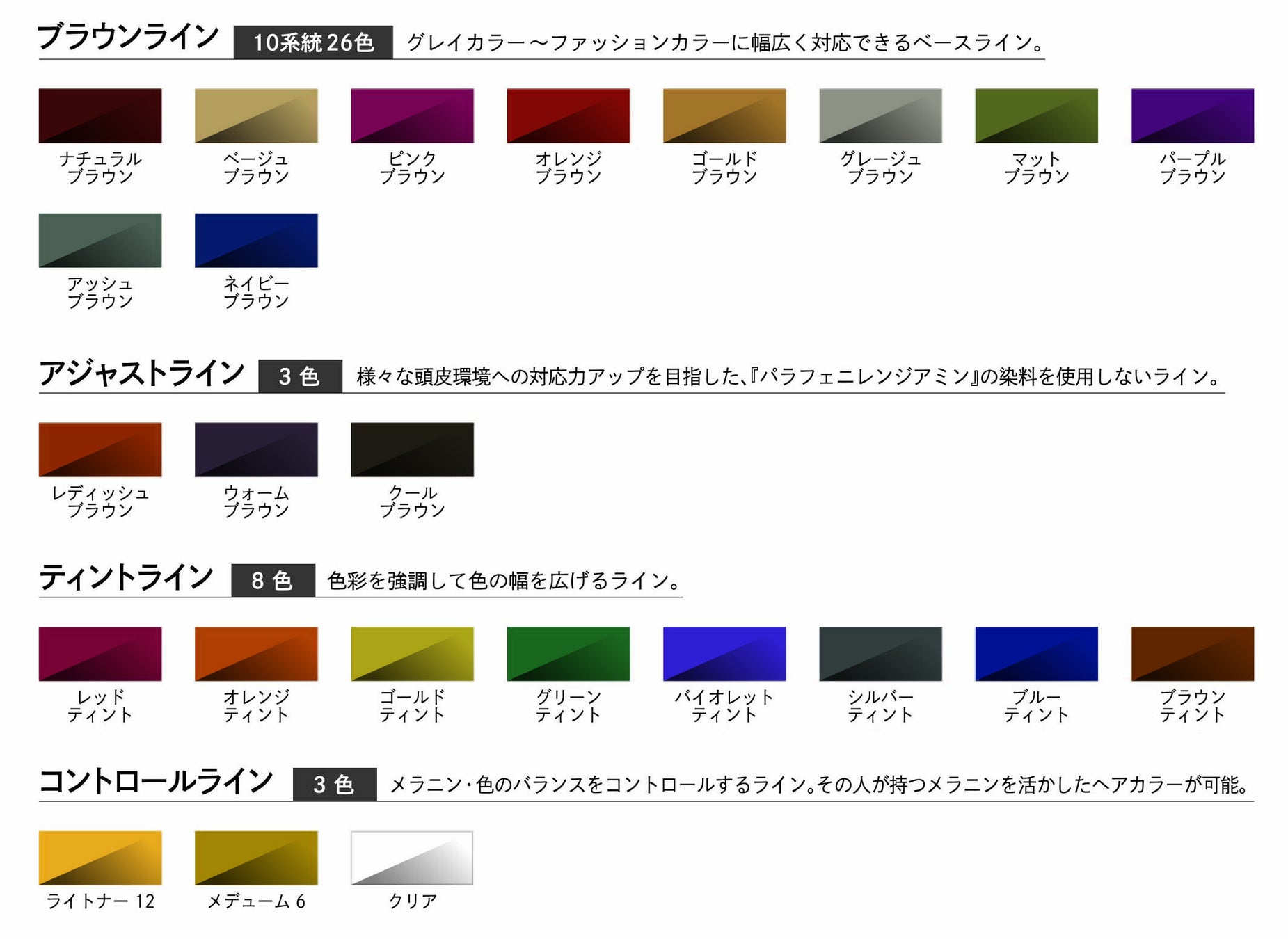 ブラウンライン 10系統 26色 グレイカラー～ファッションカラーに幅広く対応できるベースライン。

ナチュラル ブラウン

ベージュ ブラウン

ピンク ブラウン

オレンジ ブラウン

ゴールド ブラウン

グレージュ ブラウン

マット ブラウン

パープル ブラウン

アッシュ ブラウン

ネイビー ブラウン

アジャストライン 3 色 様々な頭皮環境への対応力アップを目指した、『パラフェニレンジアミン』の染料を使用しないライン。

レディッシュ ブラウン

ウォーム ブラウン

クール ブラウン

ティントライン 8 色 色彩を強調して色の幅を広げるライン。

レッド ティント

オレンジ ティント

ゴールド ティント

グリーン ティント

バイオレット ティント

シルバー ティント

ブルー ティント

ブラウン ティント

コントロールライン 3 色 メラニン・色のバランスをコントロールするライン。その人が持つメラニンを活かしたヘアカラーが可能。

ライトナー 12

メデューム 6

クリア