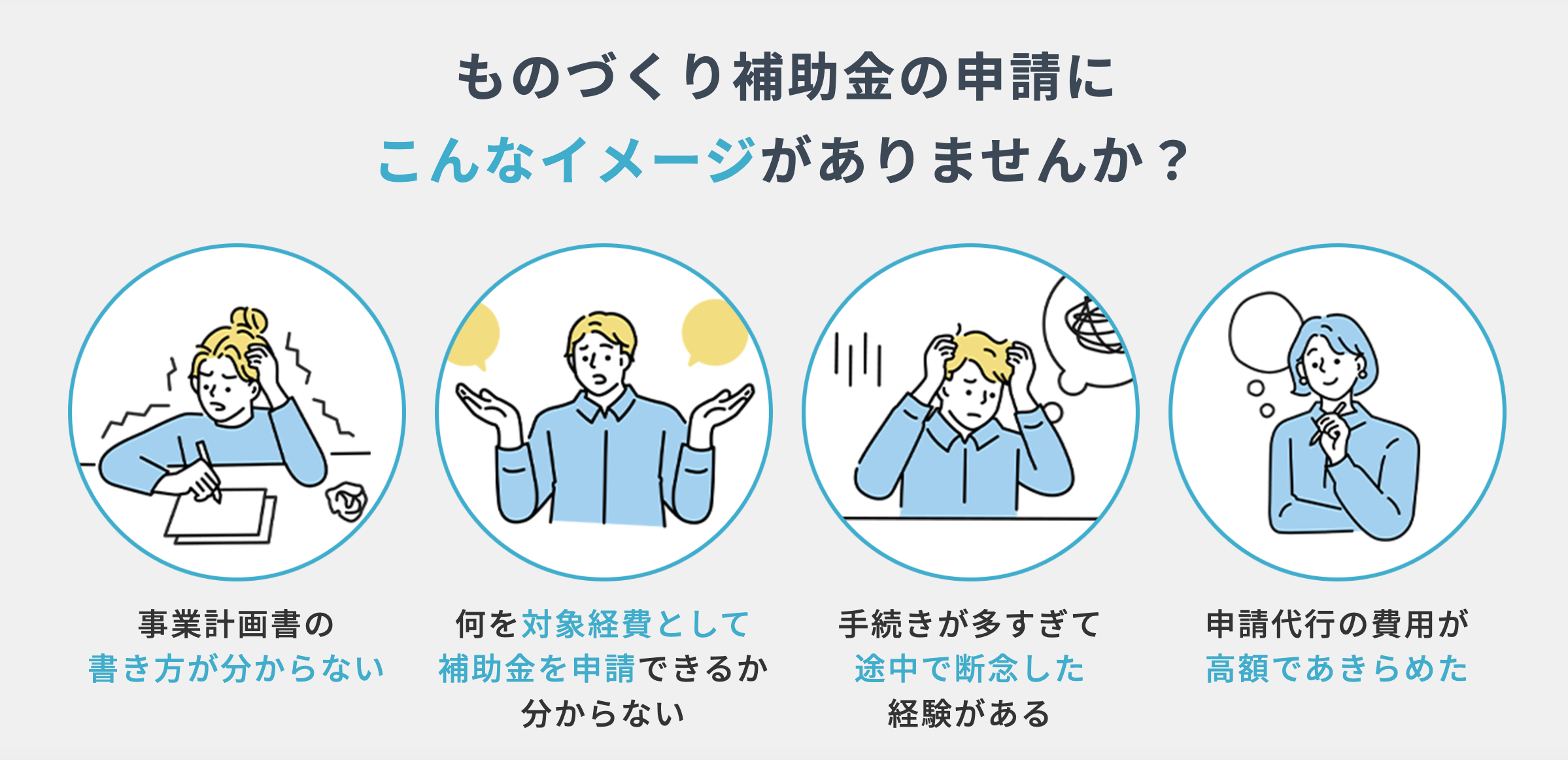 ものづくり補助金の申請に
こんなイメージがありませんか？

事業計画書の
書き方が分からない

何を対象経費として
補助金を申請できるか
分からない

手続きが多すぎて
途中で断念した
経験がある

申請代行の費用が
高額であきらめた