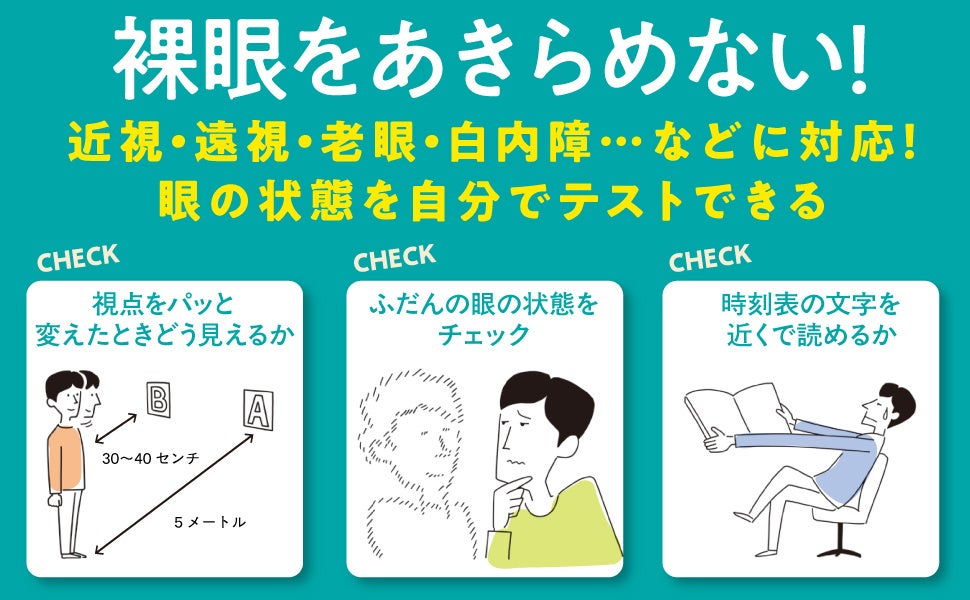 裸眼をあきらめない!

近視・遠視・老眼・白内障…などに対応!
眼の状態を自分でテストできる

CHECK
視点をパッと変えたときどう見えるか

B
A
30〜40 センチ
5 メートル

CHECK
ふだんの眼の状態をチェック

CHECK
時刻表の文字を近くで読めるか