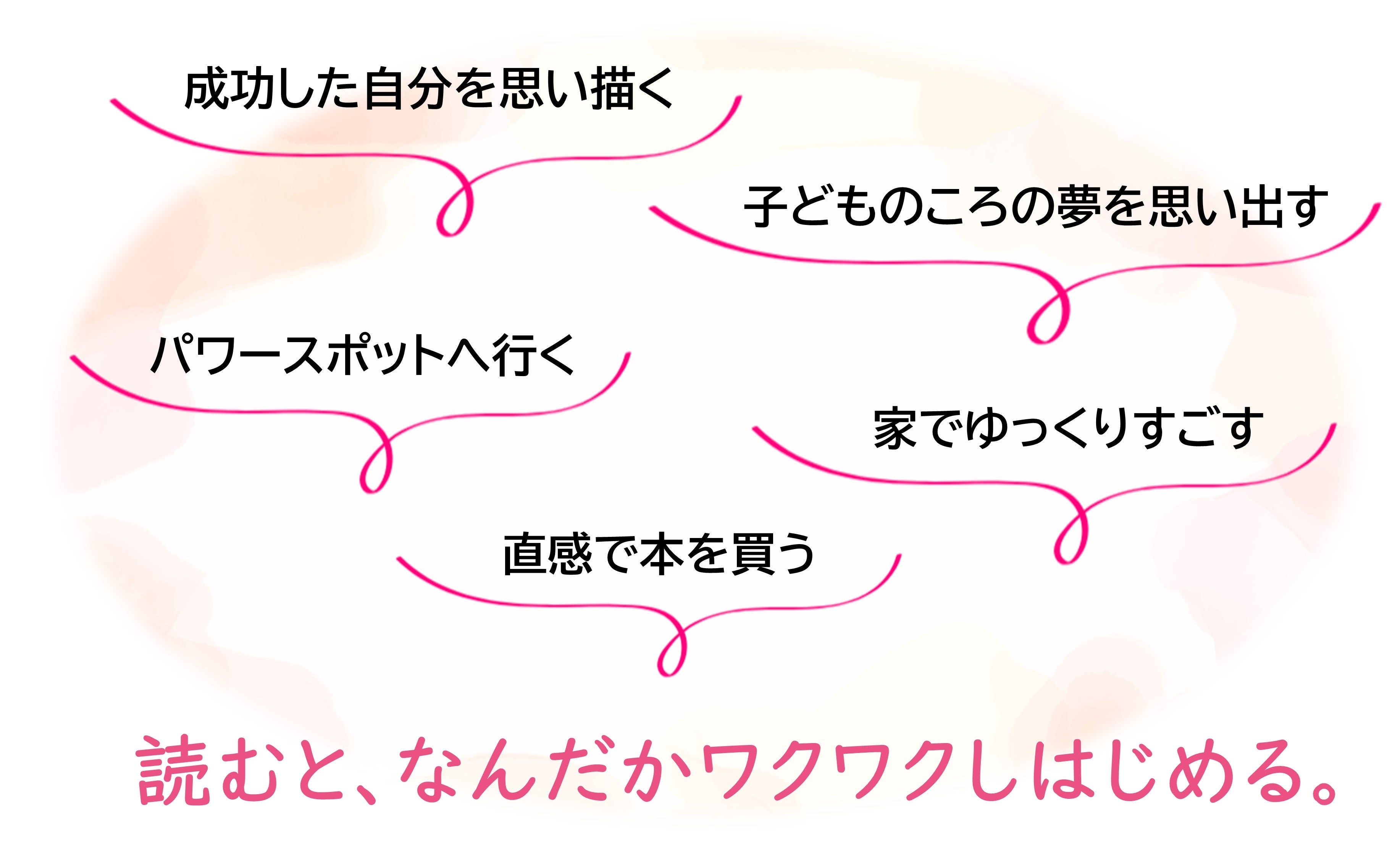 成功した自分を思い描く

子どものころの夢を思い出す

パワースポットへ行く

家でゆっくりすごす

直感で本を買う

読むと、なんだかワクワクしはじめる。