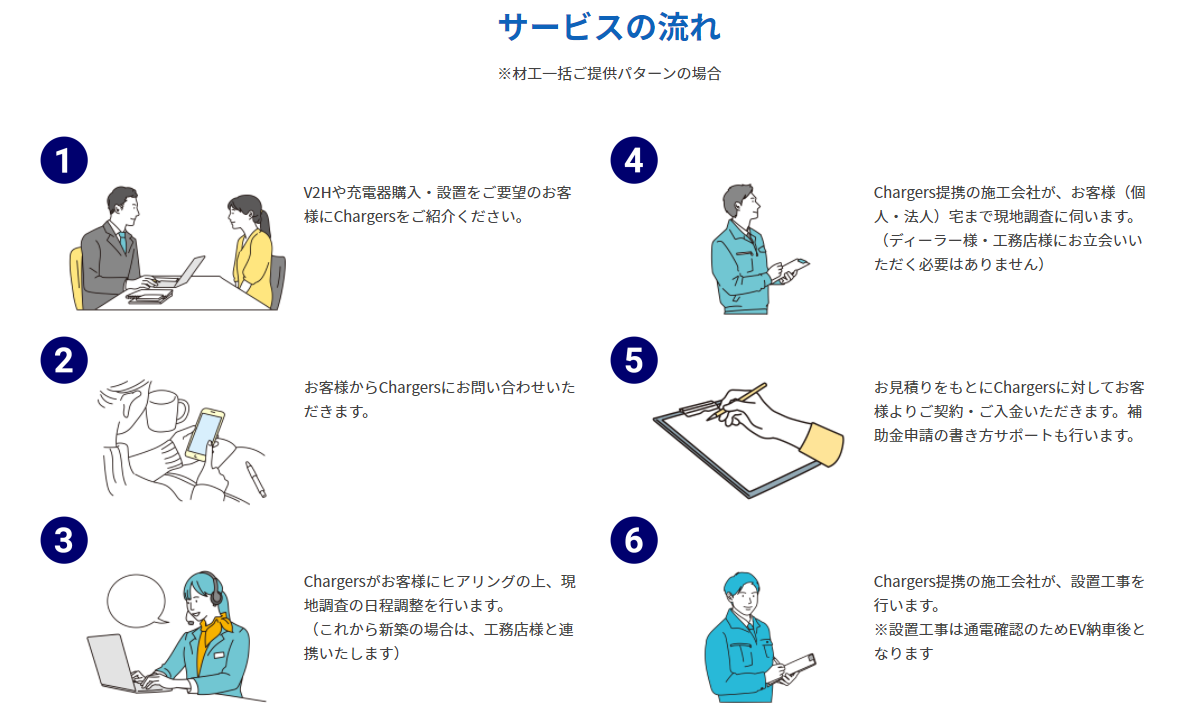 サービスの流れ

※材工一括ご提供パターンの場合

1

V2Hや充電器購入・設置をご要望のお客様にChargersをご紹介ください。

2

お客様からChargersにお問い合わせいただきます。

3

Chargersがお客様にヒアリングの上、現地調査の日程調整を行います。
（これから新築の場合は、工務店様と連携いたします）

4

Chargers提携の施工会社が、お客様（個人・法人）宅まで現地調査に伺います。
（ディーラー様・工務店様にお立会いいただく必要はありません）

5

お見積りをもとにChargersに対してお客様よりご契約・ご入金いただきます。補助金申請の書き方サポートも行います。

6

Chargers提携の施工会社が、設置工事を行います。
※設置工事は通電確認のためEV納車後となります