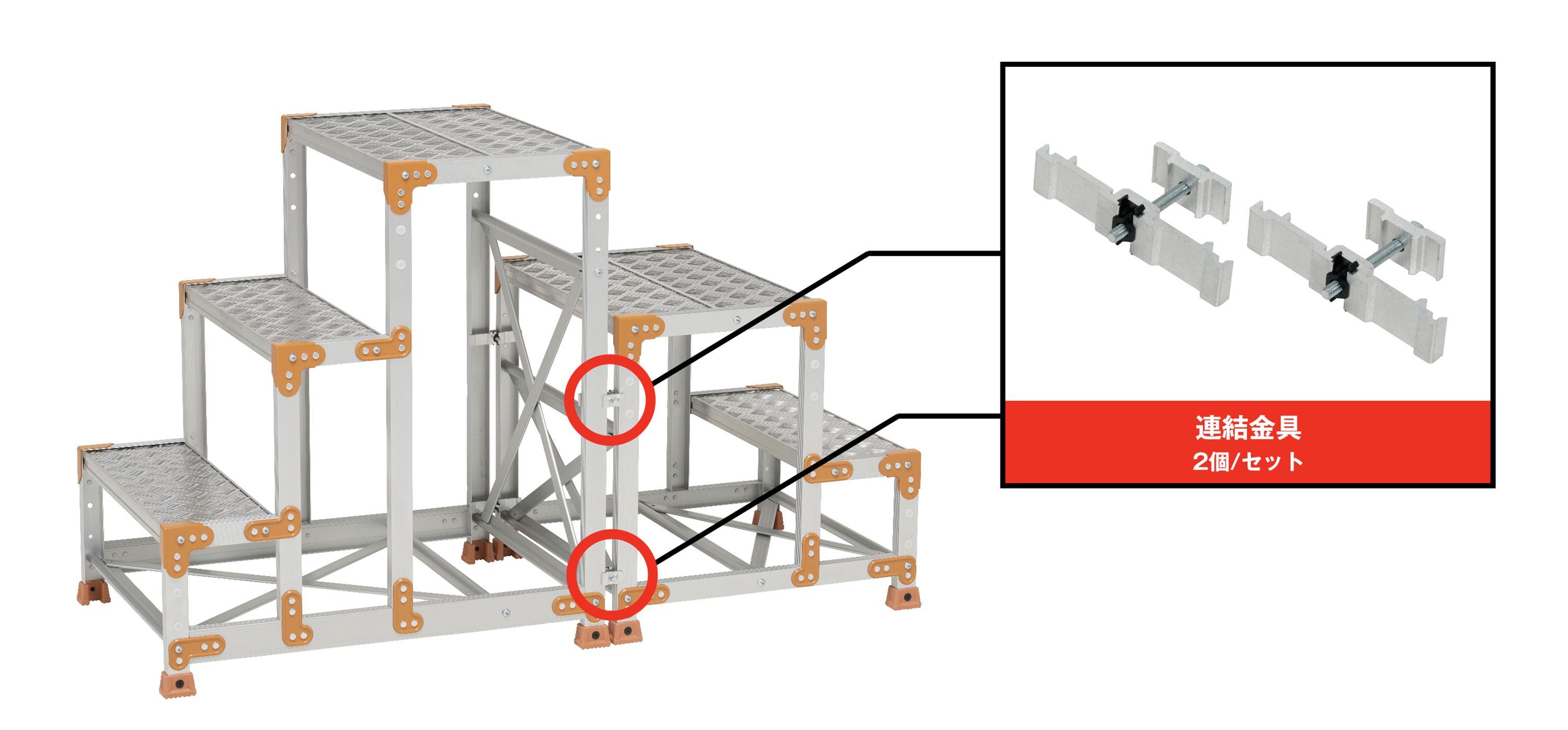 連結金具
2個/セット