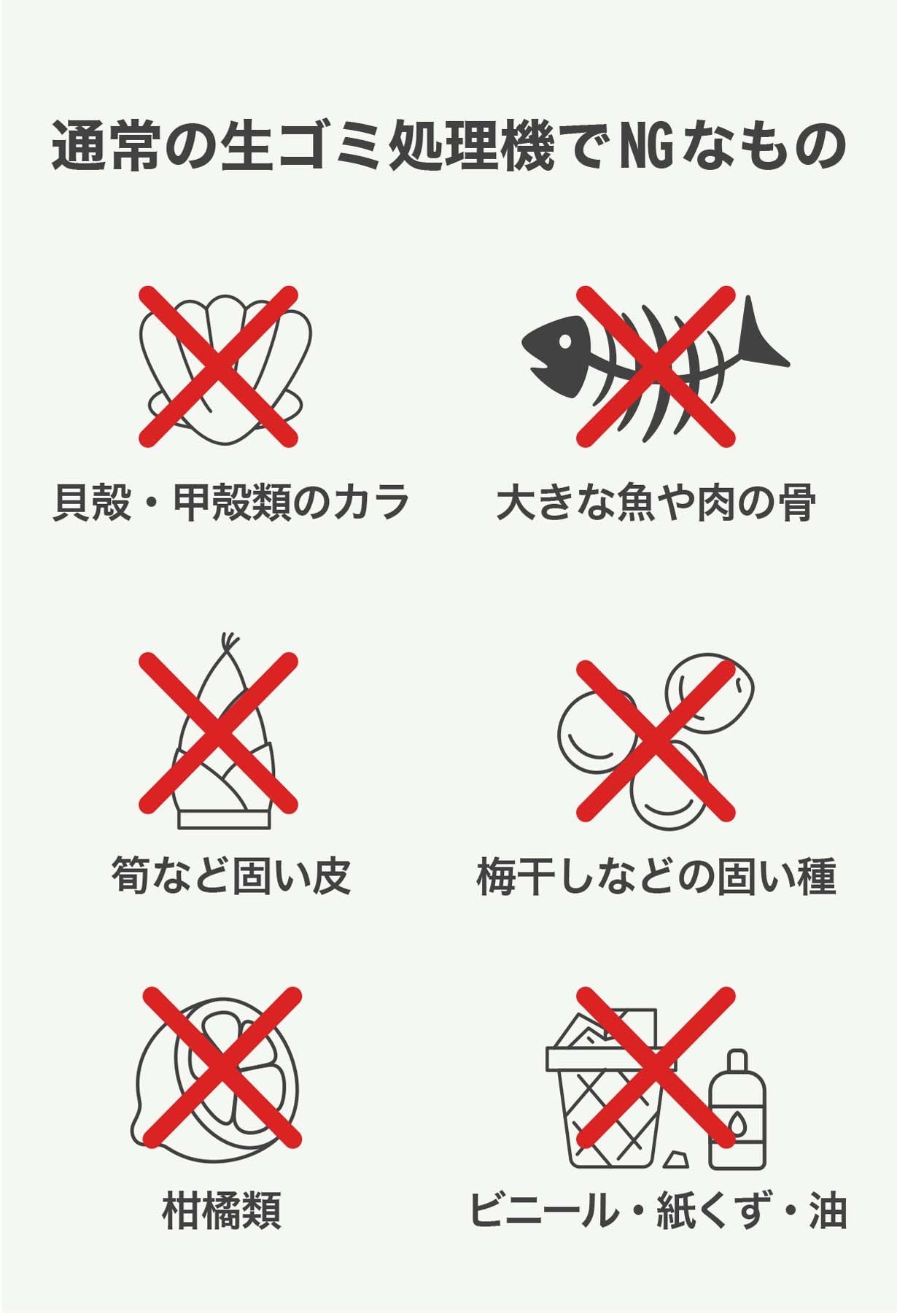 通常の生ゴミ処理機でNGなもの

貝殻・甲殻類のカラ

大きな魚や肉の骨

筍など固い皮

梅干しなどの固い種

柑橘類

ビニール・紙くず・油