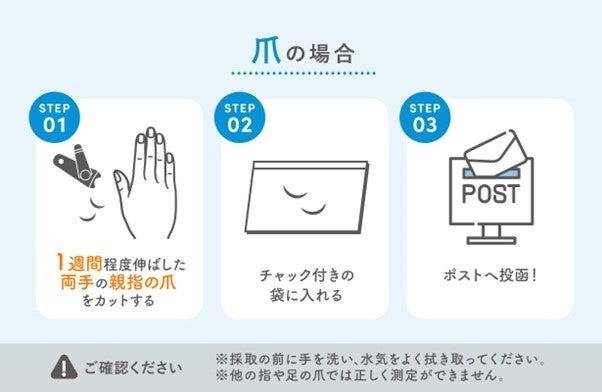 爪の場合

STEP 01

1週間程度伸ばした両手の親指の爪をカットする

STEP 02

チャック付きの袋に入れる

STEP 03

POST

ポストへ投函！

ご確認ください

※採取の前に手を洗い、水気をよく拭き取ってください。
※他の指や足の爪では正しく測定ができません。