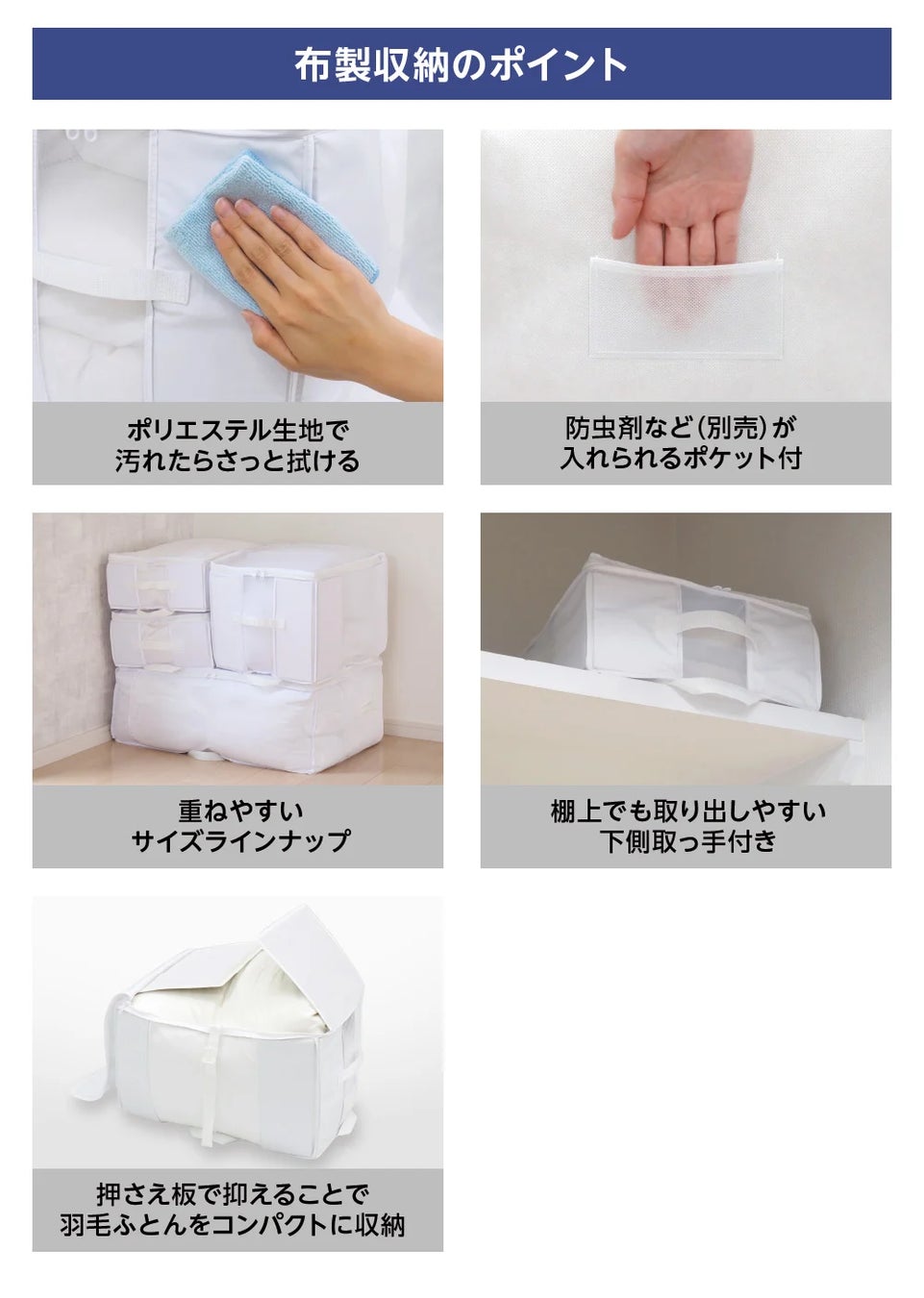 布製収納のポイント

ポリエステル生地で
汚れたらさっと拭ける

防虫剤など（別売）が
入れられるポケット付

重ねやすい
サイズラインナップ

棚上でも取り出しやすい
下側取っ手付き

押さえ板で抑えることで
羽毛ふとんをコンパクトに収納