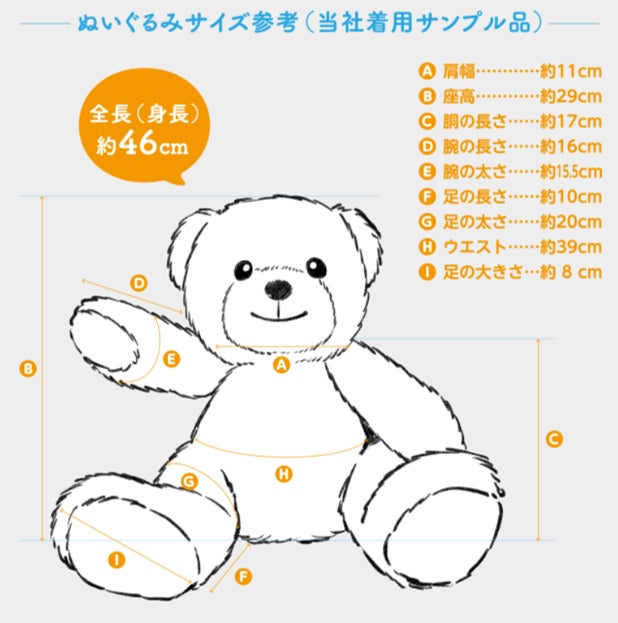 ぬいぐるみサイズ参考（当社着用サンプル品）

全長（身長）
約46cm

A 肩幅…………約11cm
B 座高…………約29cm
C 胴の長さ……約17cm
D 腕の長さ……約16cm
E 腕の太さ……約15.5cm
F 足の長さ……約10cm
G 足の太さ……約20cm
H ウエスト……約39cm
I 足の大きさ…約 8 cm

D
E
A
B
C
H
G
I
F