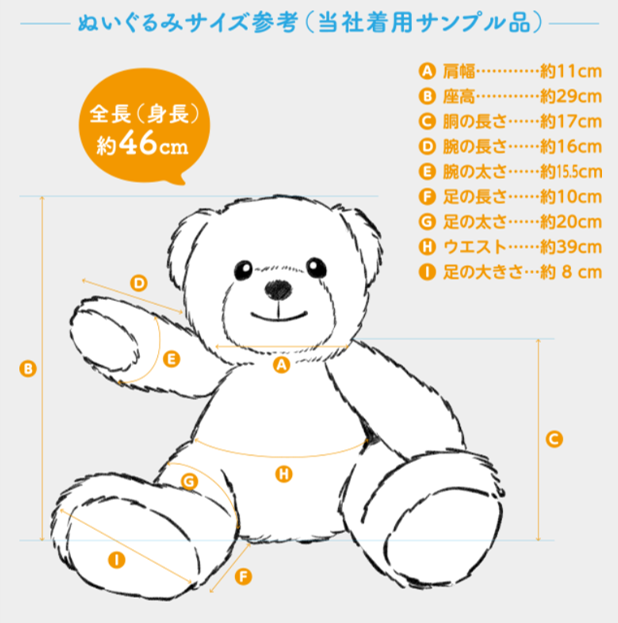 ぬいぐるみサイズ参考（当社着用サンプル品）

全長（身長）
約46cm

A 肩幅…………約11cm
B 座高…………約29cm
C 胴の長さ……約17cm
D 腕の長さ……約16cm
E 腕の太さ……約15.5cm
F 足の長さ……約10cm
G 足の太さ……約20cm
H ウエスト……約39cm
I 足の大きさ…約 8 cm

D
E
A
B
C
H
G
I
F