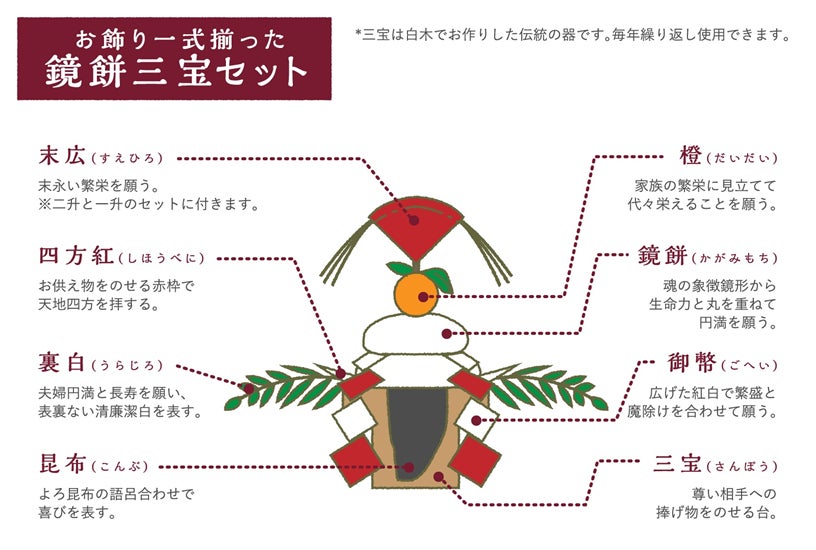 お飾り一式揃った
鏡餅三宝セット

*三宝は白木でお作りした伝統の器です。毎年繰り返し使用できます。

末広（すえひろ）
末永い繁栄を願う。
※二升と一升のセットに付きます。

四方紅（しほうべに）
お供え物をのせる赤枠で
天地四方を拝する。

裏白（うらじろ）
夫婦円満と長寿を願い、
表裏ない清廉潔白を表す。

昆布（こんぶ）
よろ昆布の語呂合わせで
喜びを表す。

橙（だいだい）
家族の繁栄に見立てて
代々栄えることを願う。

鏡餅（かがみもち）
魂の象徴鏡形から
生命力と丸を重ねて
円満を願う。

御幣（ごへい）
広げた紅白で繁盛と
魔除けを合わせて願う。

三宝（さんぼう）
尊い相手への
捧げ物をのせる台。