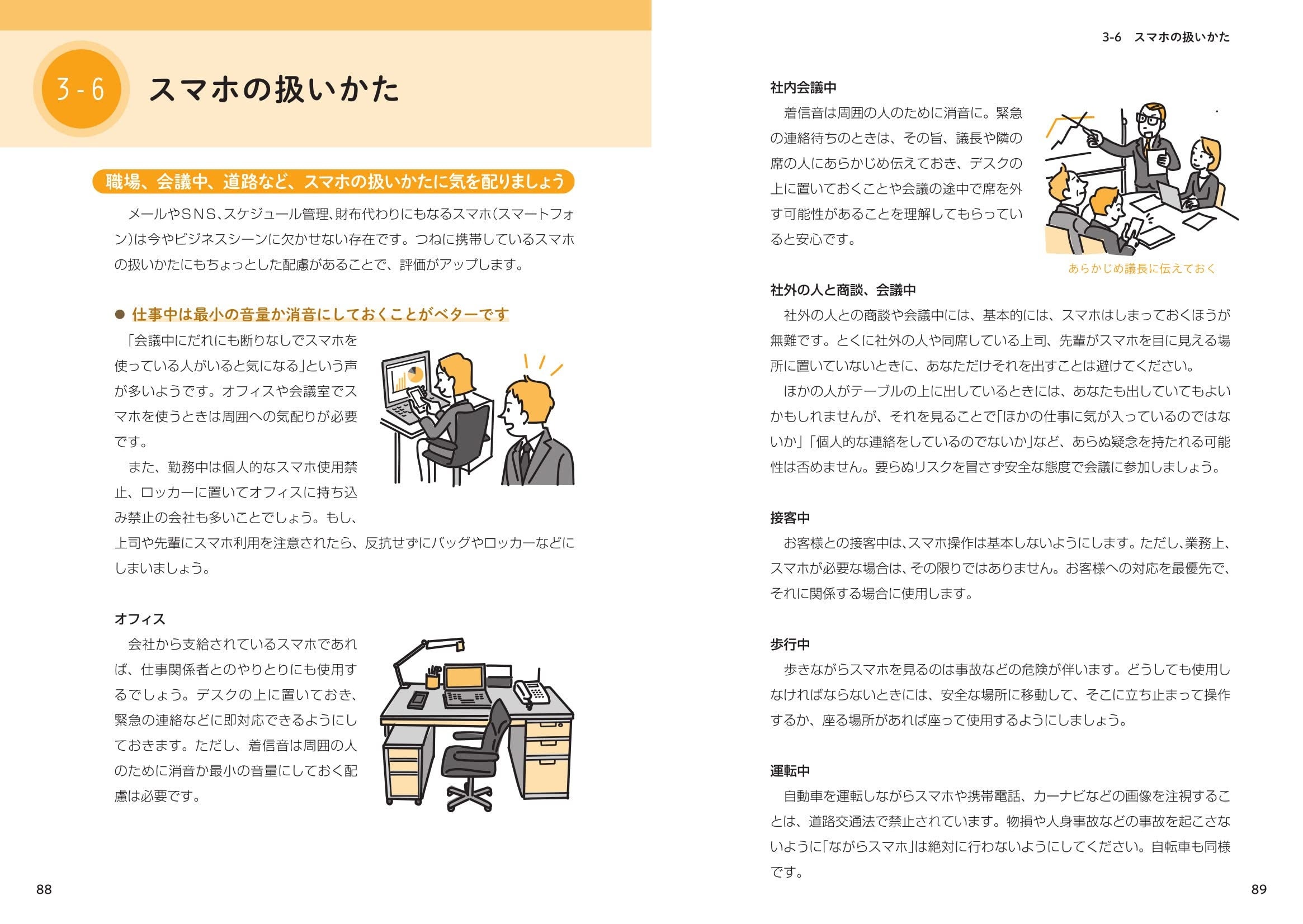 3-6 スマホの扱いかた

職場、会議中、道路など、スマホの扱いかたに気を配りましょう

メールやSNS、スケジュール管理、財布代わりにもなるスマホ(スマートフォン)は今やビジネスシーンに欠かせない存在です。つねに携帯しているスマホの扱いかたにもちょっとした配慮があることで、評価がアップします。

● 仕事中は最小の音量か消音にしておくことがベターです

「会議中にだれにも断りなしでスマホを使っている人がいると気になる」という声が多いようです。オフィスや会議室でスマホを使うときは周囲への気配りが必要です。

また、勤務中は個人的なスマホ使用禁止、ロッカーに置いてオフィスに持ち込み禁止の会社も多いことでしょう。もし、上司や先輩にスマホ利用を注意されたら、反抗せずにバッグやロッカーなどにしまいましょう。

オフィス

会社から支給されているスマホであれば、仕事関係者とのやりとりにも使用するでしょう。デスクの上に置いておき、緊急の連絡などに即対応できるようにしておきます。ただし、着信音は周囲の人のために消音か最小の音量にしておく配慮は必要です。

88

3-6 スマホの扱いかた

社内会議中

着信音は周囲の人のために消音に。緊急の連絡待ちのときは、その旨、議長や隣の席の人にあらかじめ伝えておき、デスクの上に置いておくことや会議の途中で席を外す可能性があることを理解してもらっていると安心です。

あらかじめ議長に伝えておく

社外の人と商談、会議中

社外の人との商談や会議中には、基本的には、スマホはしまっておくほうが無難です。とくに社外の人や同席している上司、先輩がスマホを目に見える場所に置いていないときに、あなただけそれを出すことは避けてください。

ほかの人がテーブルの上に出しているときには、あなたも出していてもよいかもしれませんが、それを見ることで「ほかの仕事に気が入っているのではないか」「個人的な連絡をしているのでないか」など、あらぬ疑念を持たれる可能性は否めません。要らぬリスクを冒さず安全な態度で会議に参加しましょう。

接客中

お客様との接客中は、スマホ操作は基本しないようにします。ただし、業務上、スマホが必要な場合は、その限りではありません。お客様への対応を最優先で、それに関係する場合に使用します。

歩行中

歩きながらスマホを見るのは事故などの危険が伴います。どうしても使用しなければならないときには、安全な場所に移動して、そこに立ち止まって操作するか、座る場所があれば座って使用するようにしましょう。

運転中

自動車を運転しながらスマホや携帯電話、カーナビなどの画像を注視することは、道路交通法で禁止されています。物損や人身事故などの事故を起こさないように「ながらスマホ」は絶対に行わないようにしてください。自転車も同様です。

89