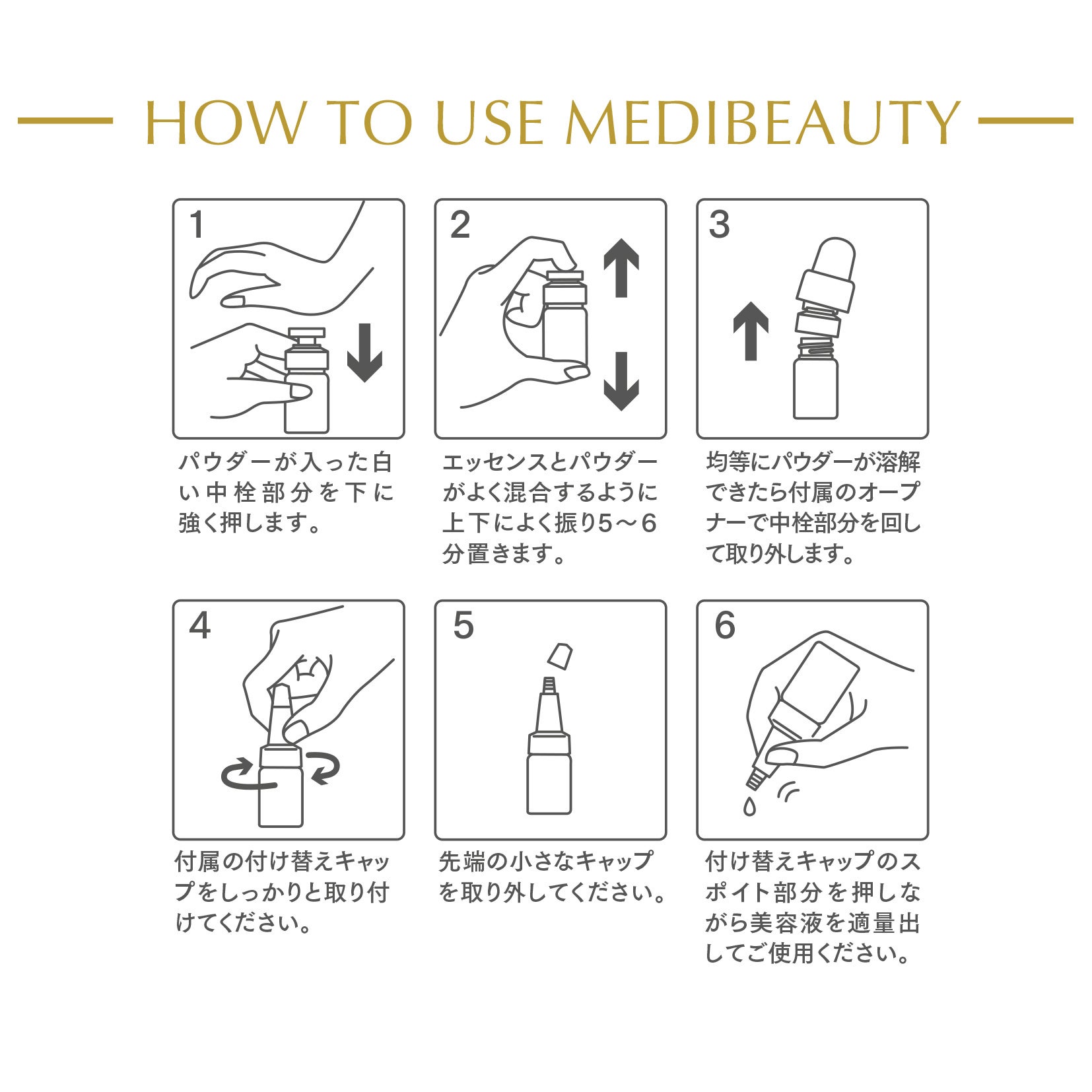 HOW TO USE MEDIBEAUTY

1

パウダーが入った白い中栓部分を下に強く押します。

2

エッセンスとパウダーがよく混合するように上下によく振り5～6分置きます。

3

均等にパウダーが溶解できたら付属のオープナーで中栓部分を回して取り外します。

4

付属の付け替えキャップをしっかりと取り付けてください。

5

先端の小さなキャップを取り外してください。

6

付け替えキャップのスポイト部分を押しながら美容液を適量出してご使用ください。