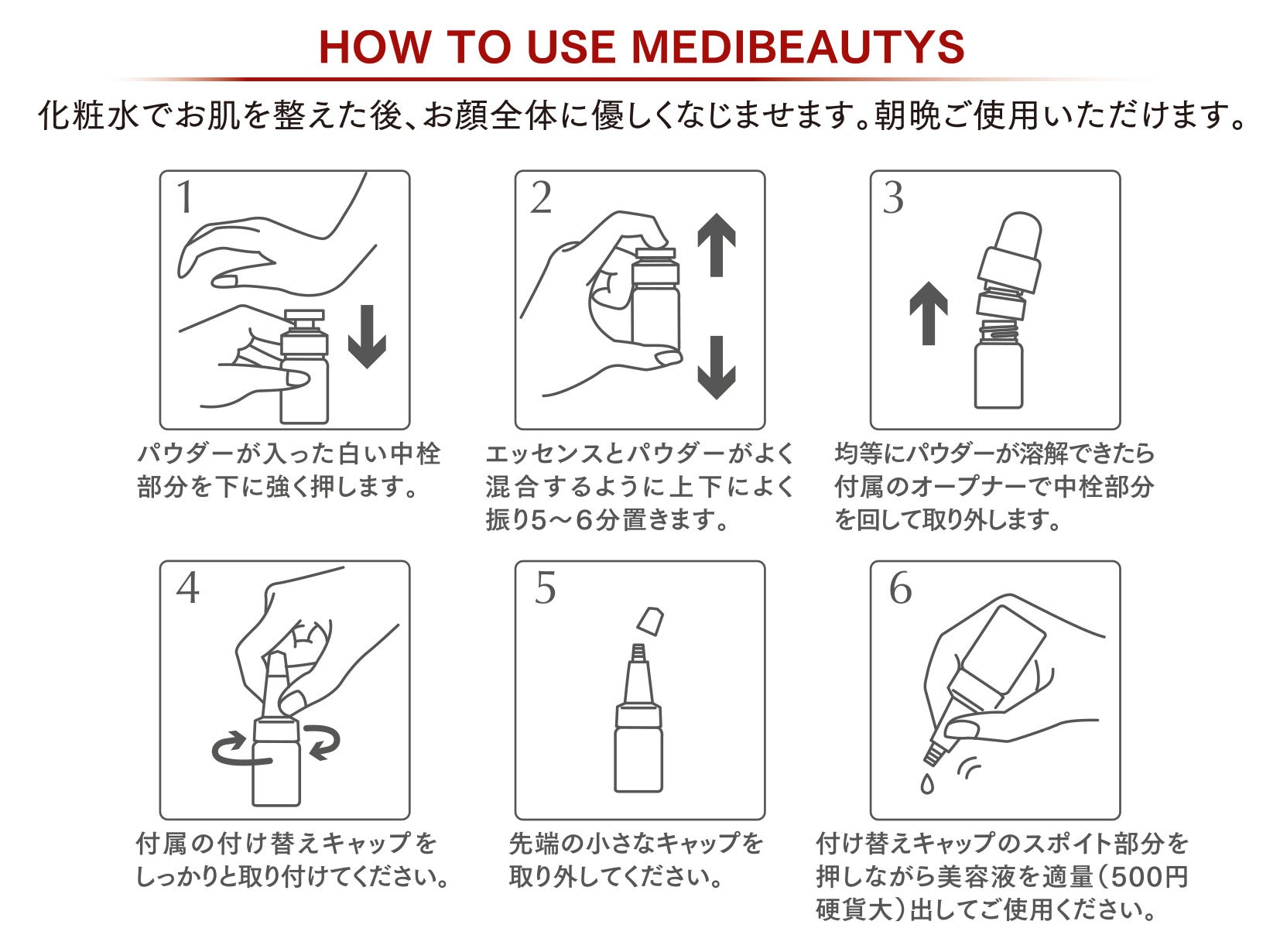 HOW TO USE MEDIBEAUTYS

化粧水でお肌を整えた後、お顔全体に優しくなじませます。朝晩ご使用いただけます。

1

パウダーが入った白い中栓部分を下に強く押します。

2

エッセンスとパウダーがよく混合するように上下によく振り5～6分置きます。

3

均等にパウダーが溶解できたら付属のオープナーで中栓部分を回して取り外します。

4

付属の付け替えキャップをしっかりと取り付けてください。

5

先端の小さなキャップを取り外してください。

6

付け替えキャップのスポイト部分を押しながら美容液を適量（500円硬貨大）出してご使用ください。