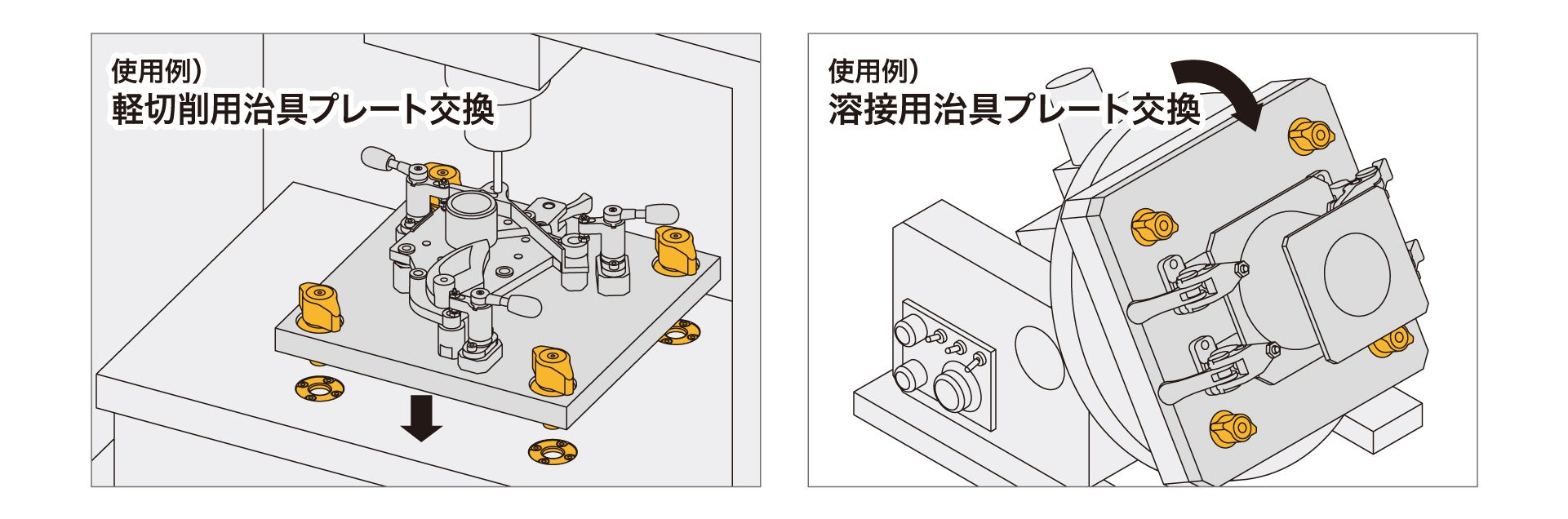 使用例）
軽切削用治具プレート交換

使用例）
溶接用治具プレート交換