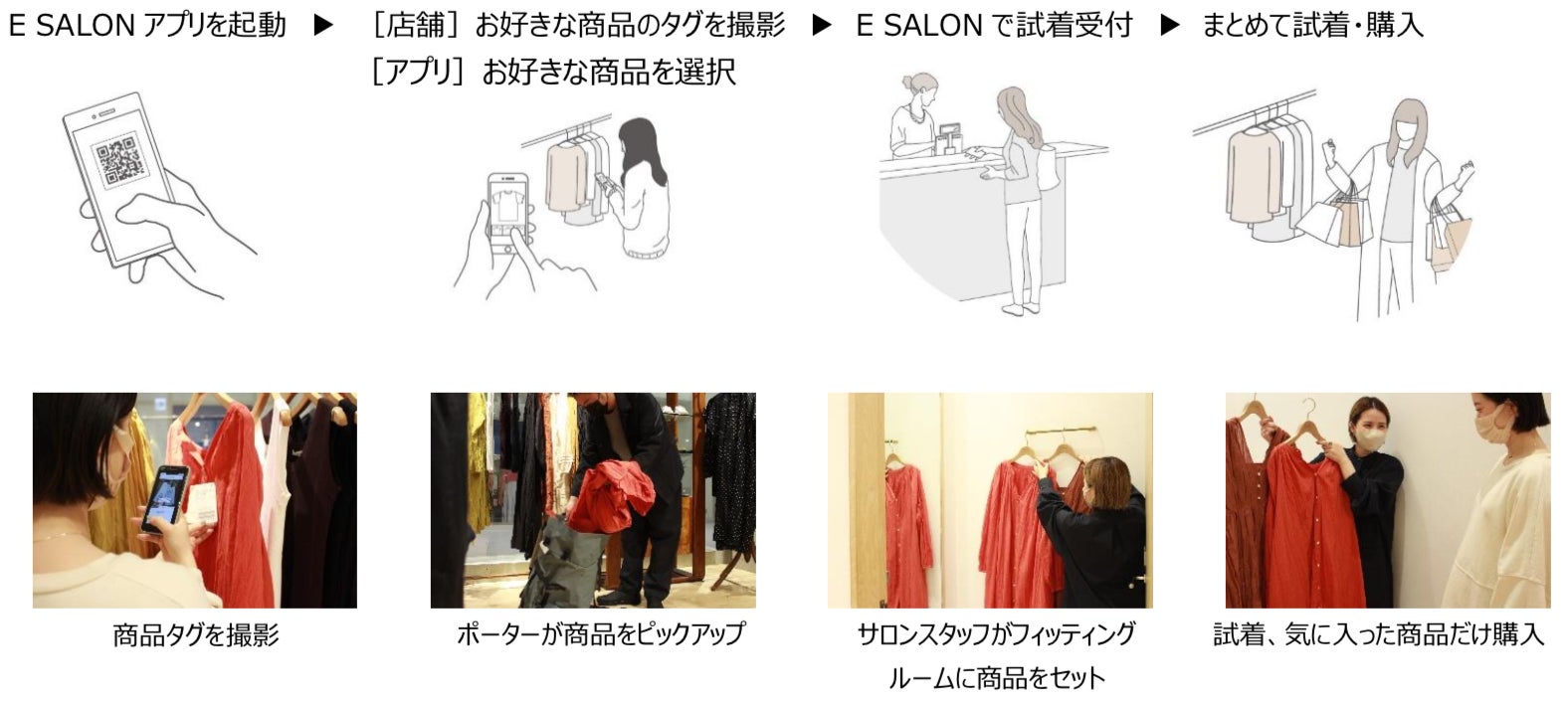 E SALON アプリを起動 ▶ ［店舗］お好きな商品のタグを撮影 ▶ E SALON で試着受付 ▶ まとめて試着・購入

［アプリ］お好きな商品を選択

商品タグを撮影

ポーターが商品をピックアップ

サロンスタッフがフィッティングルームに商品をセット

試着、気に入った商品だけ購入