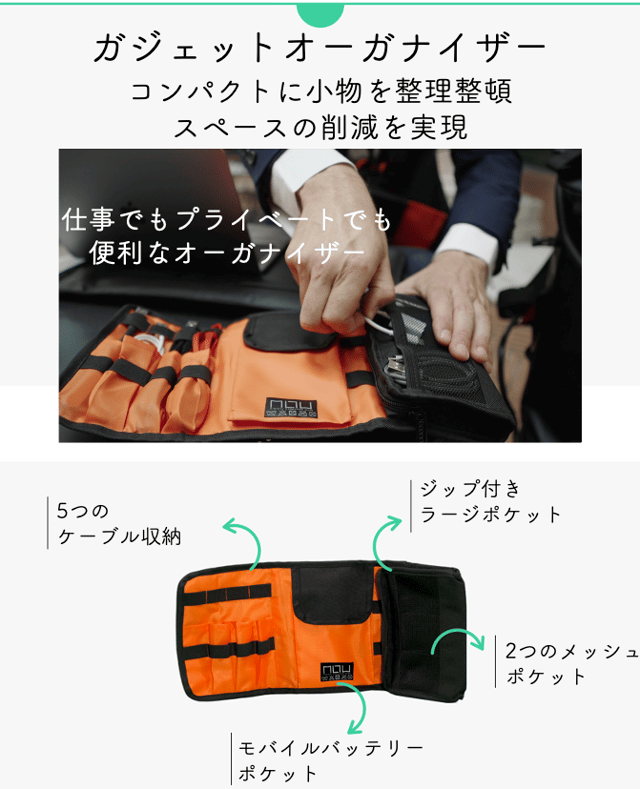 ガジェットオーガナイザー
コンパクトに小物を整理整頓
スペースの削減を実現

仕事でもプライベートでも
便利なオーガナイザー

5つの
ケーブル収納

ジップ付き
ラージポケット

2つのメッシュ
ポケット

モバイルバッテリー
ポケット