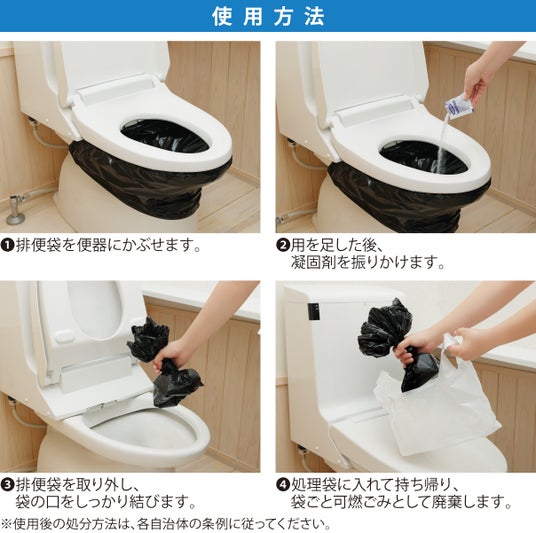 使用方法

❶排便袋を便器にかぶせます。

❷用を足した後、凝固剤を振りかけます。

❸排便袋を取り外し、袋の口をしっかり結びます。

❹処理袋に入れて持ち帰り、袋ごと可燃ごみとして廃棄します。

※使用後の処分方法は、各自治体の条例に従ってください。