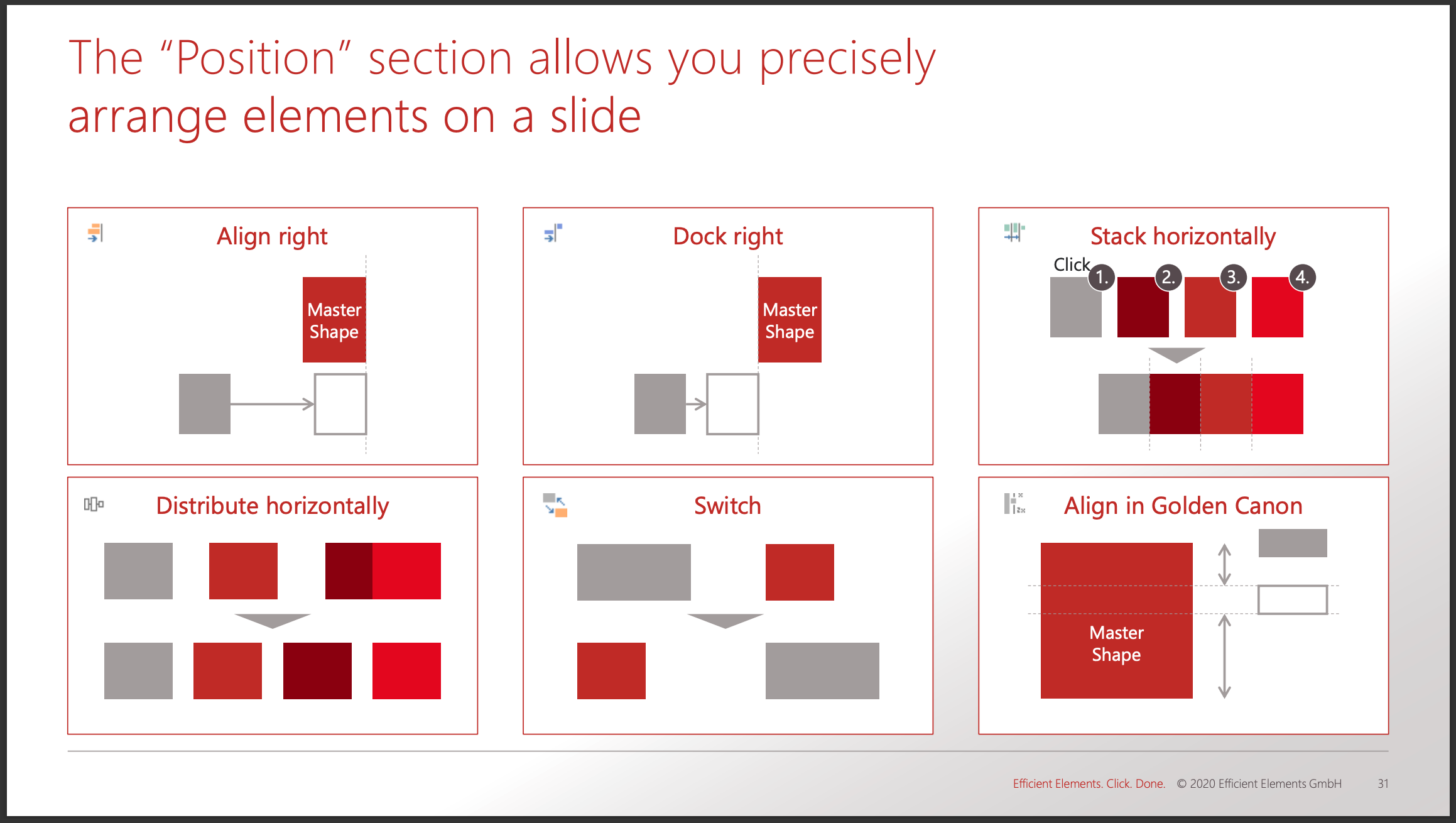 The “Position” section allows you precisely arrange elements on a slide

Align right

Master Shape

Dock right

Master Shape

Stack horizontally

Click

1.

2.

3.

4.

Distribute horizontally

Switch

Align in Golden Canon

Master Shape

Efficient Elements. Click. Done. © 2020 Efficient Elements GmbH 31