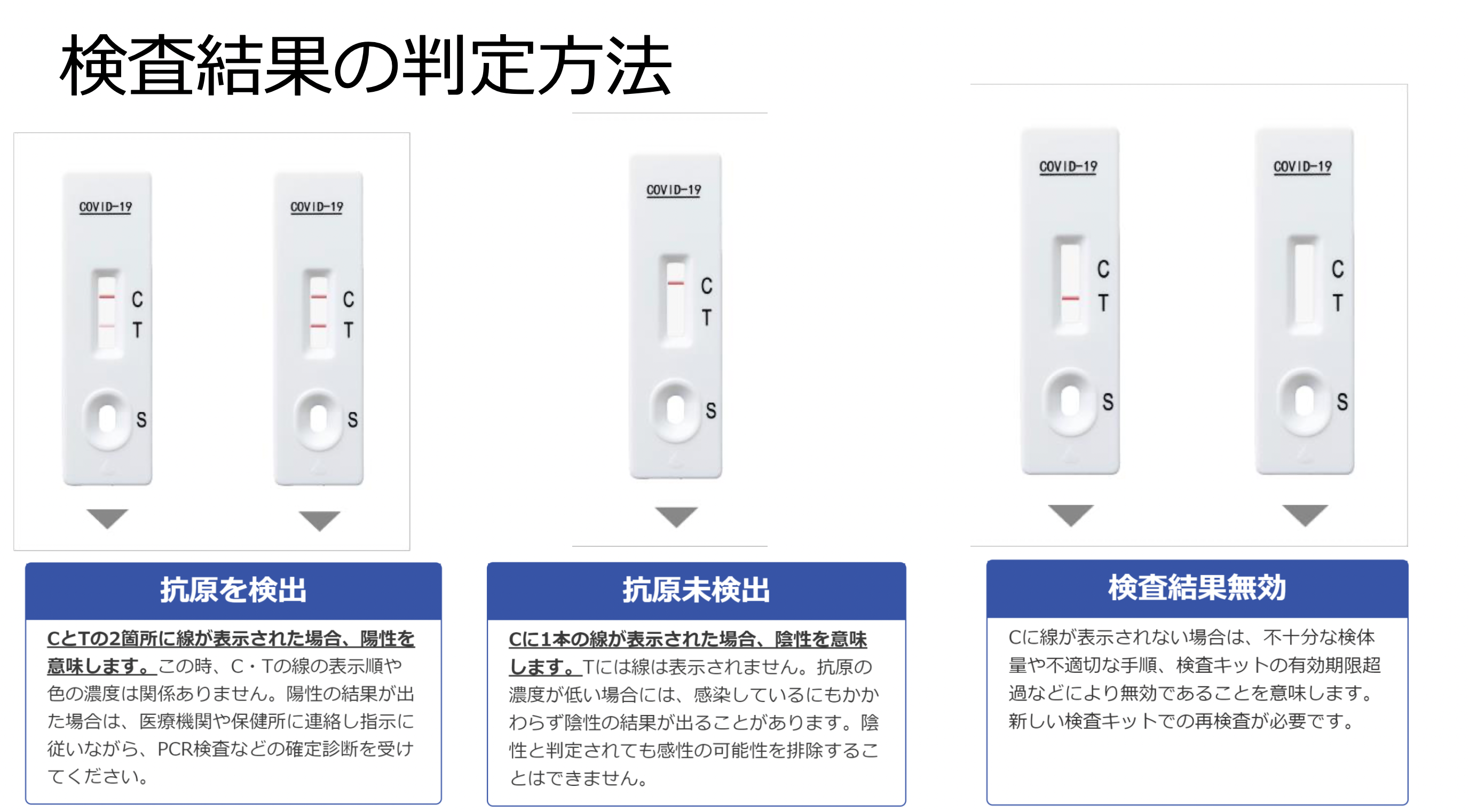 検査結果の判定方法

COVID-19
C
T
S

COVID-19
C
T
S

COVID-19
C
T
S

COVID-19
C
T
S

COVID-19
C
T
S

抗原を検出

CとTの2箇所に線が表示された場合、陽性を意味します。この時、C・Tの線の表示順や色の濃度は関係ありません。陽性の結果が出た場合は、医療機関や保健所に連絡し指示に従いながら、PCR検査などの確定診断を受けてください。

抗原未検出

Cに1本の線が表示された場合、陰性を意味します。Tには線は表示されません。抗原の濃度が低い場合には、感染しているにもかかわらず陰性の結果が出ることがあります。陰性と判定されても感性の可能性を排除することはできません。

検査結果無効

Cに線が表示されない場合は、不十分な検体量や不適切な手順、検査キットの有効期限超過などにより無効であることを意味します。新しい検査キットでの再検査が必要です。