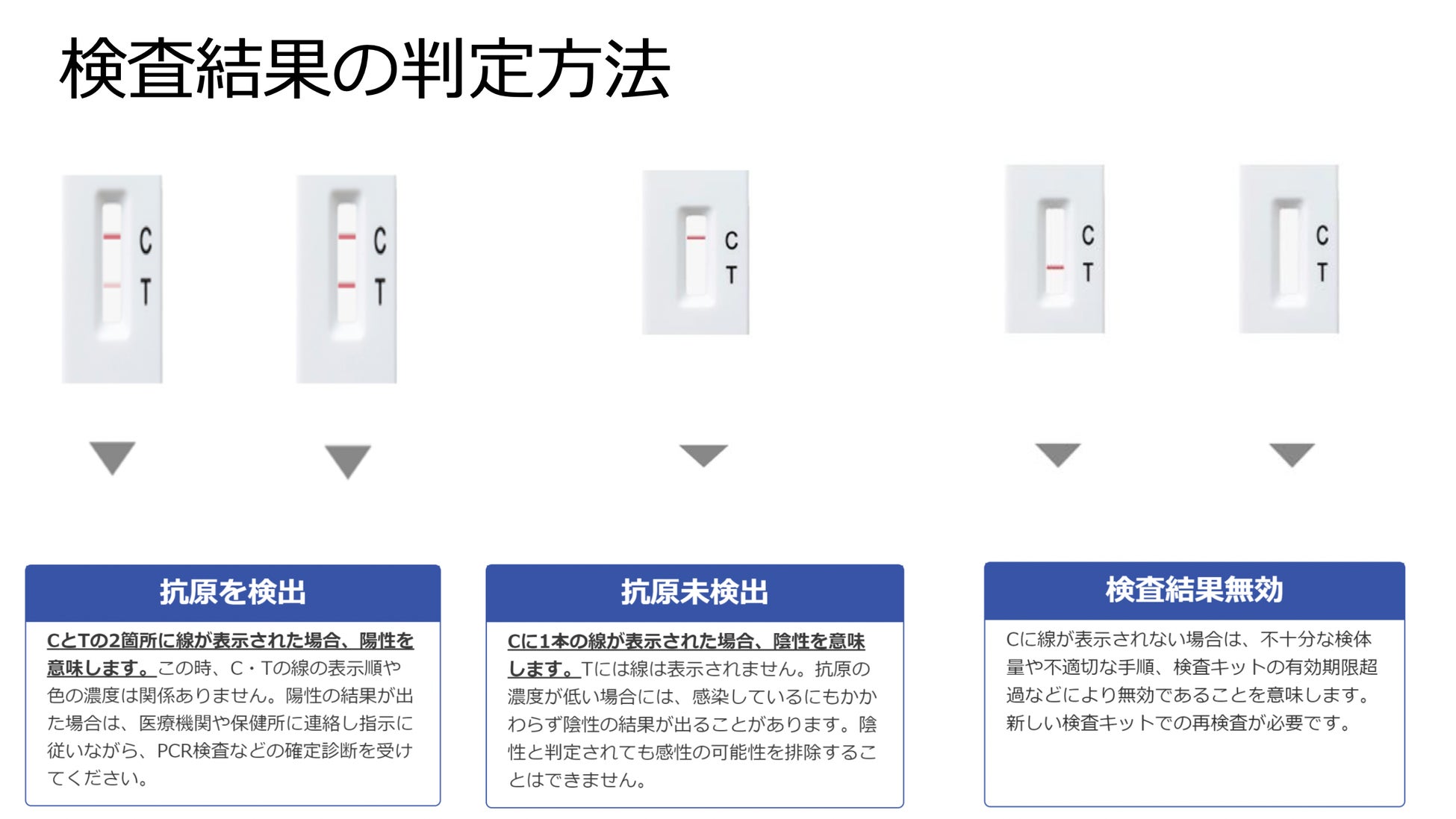 検査結果の判定方法

C
T

C
T

C
T

C
T

C
T

抗原を検出

CとTの2箇所に線が表示された場合、陽性を意味します。この時、C・Tの線の表示順や色の濃度は関係ありません。陽性の結果が出た場合は、医療機関や保健所に連絡し指示に従いながら、PCR検査などの確定診断を受けてください。

抗原未検出

Cに1本の線が表示された場合、陰性を意味します。Tには線は表示されません。抗原の濃度が低い場合には、感染しているにもかかわらず陰性の結果が出ることがあります。陰性と判定されても感性の可能性を排除することはできません。

検査結果無効

Cに線が表示されない場合は、不十分な検体量や不適切な手順、検査キットの有効期限超過などにより無効であることを意味します。新しい検査キットでの再検査が必要です。