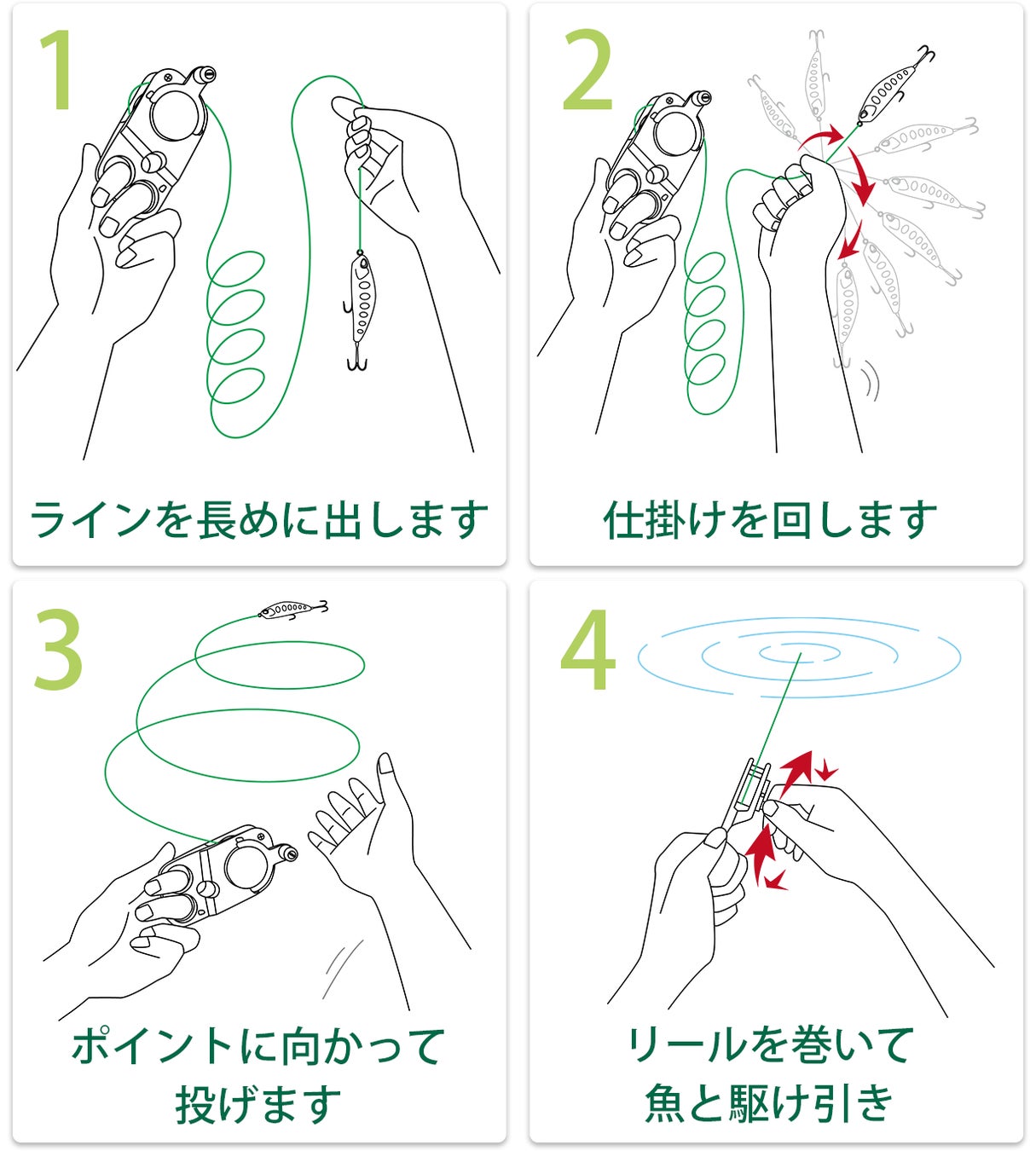 1

ラインを長めに出します

2

仕掛けを回します

3

ポイントに向かって投げます

4

リールを巻いて魚と駆け引き