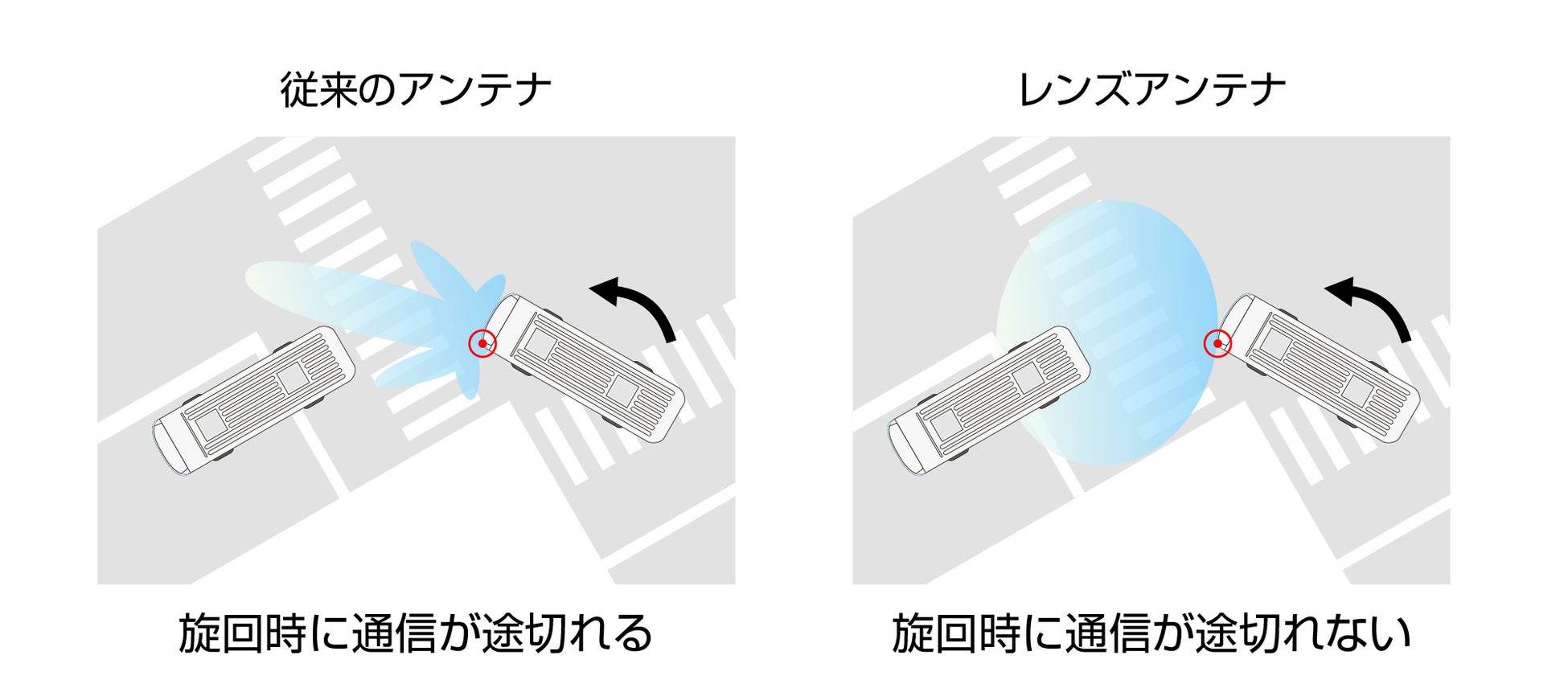 従来のアンテナ

旋回時に通信が途切れる

レンズアンテナ

旋回時に通信が途切れない