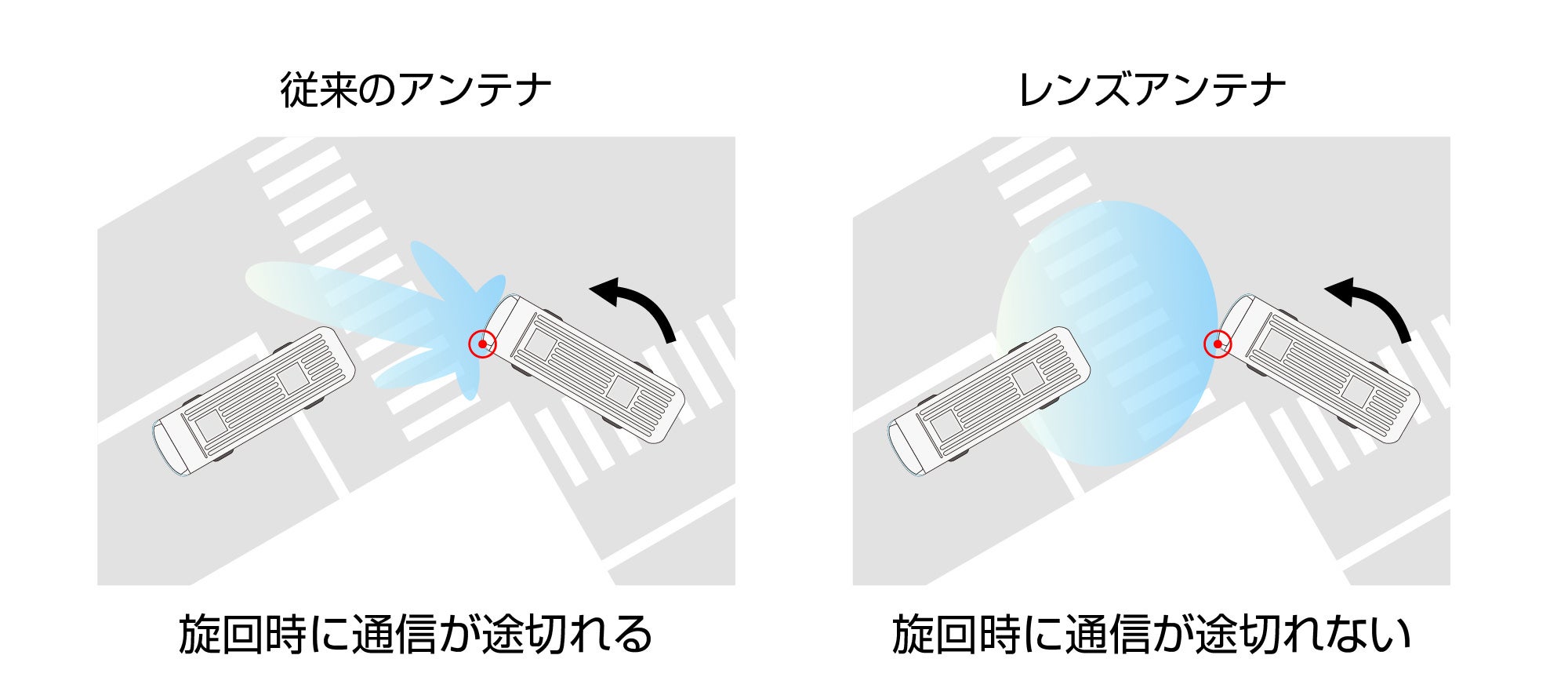 従来のアンテナ

旋回時に通信が途切れる

レンズアンテナ

旋回時に通信が途切れない