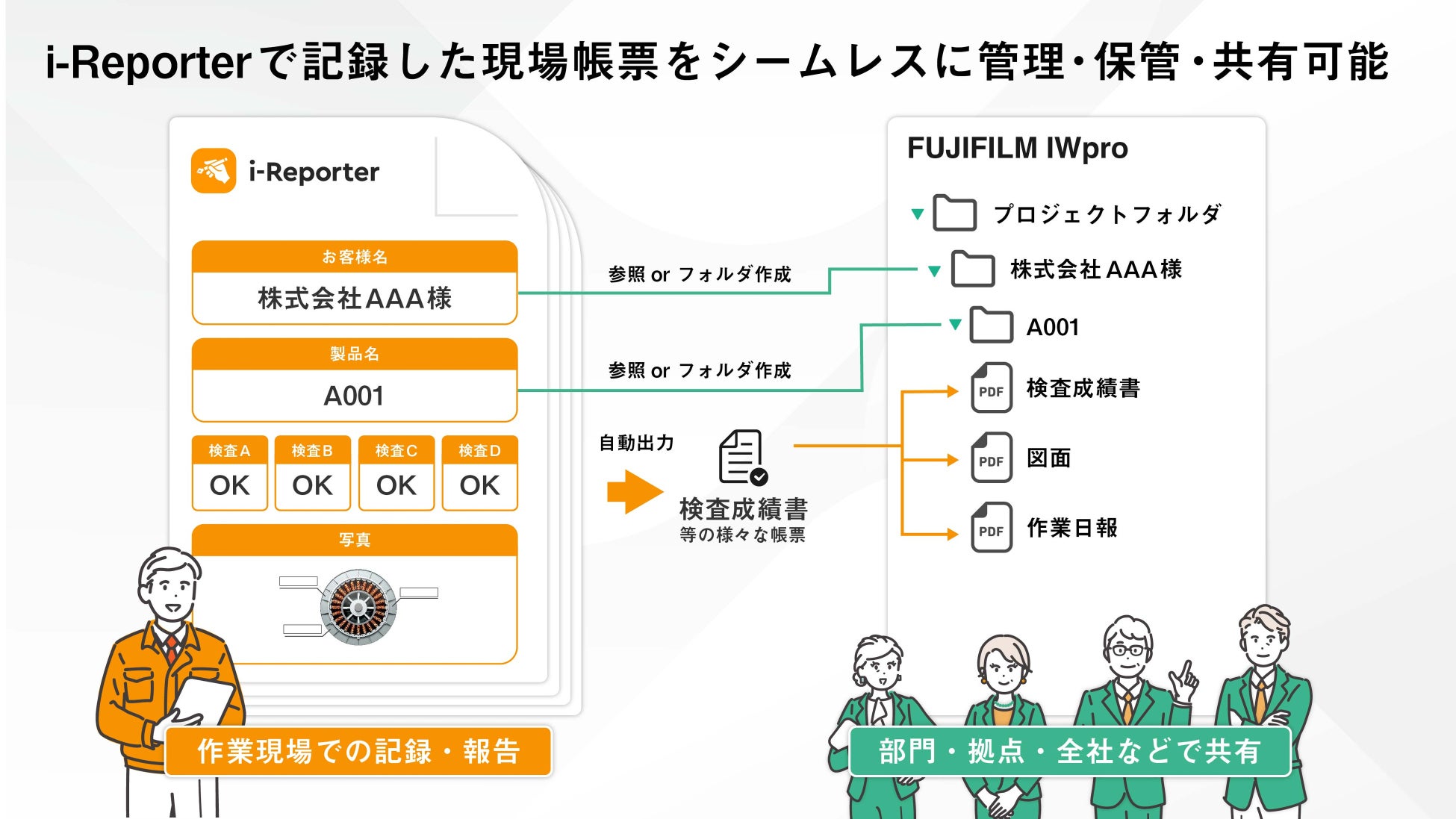 i-Reporterで記録した現場帳票をシームレスに管理・保管・共有可能

i-Reporter

お客様名
株式会社AAA様

製品名
A001

| 検査A | 検査B | 検査C | 検査D |
|---|---|---|---|
| OK | OK | OK | OK |

写真

作業現場での記録・報告

参照 or フォルダ作成

参照 or フォルダ作成

自動出力

検査成績書
等の様々な帳票

FUJIFILM IWpro

プロジェクトフォルダ
株式会社AAA様
A001
PDF 検査成績書
PDF 図面
PDF 作業日報

部門・拠点・全社などで共有