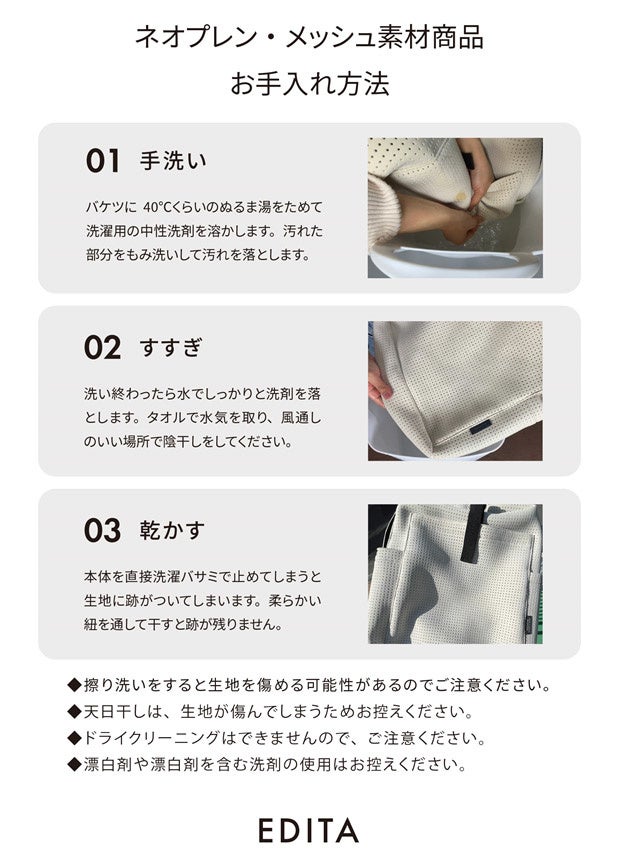 ネオプレン・メッシュ素材商品
お手入れ方法

01 手洗い

バケツに 40℃くらいのぬるま湯をためて洗濯用の中性洗剤を溶かします。汚れた部分をもみ洗いして汚れを落とします。

02 すすぎ

洗い終わったら水でしっかりと洗剤を落とします。タオルで水気を取り、風通しのいい場所で陰干しをしてください。

03 乾かす

本体を直接洗濯バサミで止めてしまうと生地に跡がついてしまいます。柔らかい紐を通して干すと跡が残りません。

◆擦り洗いをすると生地を傷める可能性があるのでご注意ください。
◆天日干しは、生地が傷んでしまうためお控えください。
◆ドライクリーニングはできませんので、ご注意ください。
◆漂白剤や漂白剤を含む洗剤の使用はお控えください。

EDITA