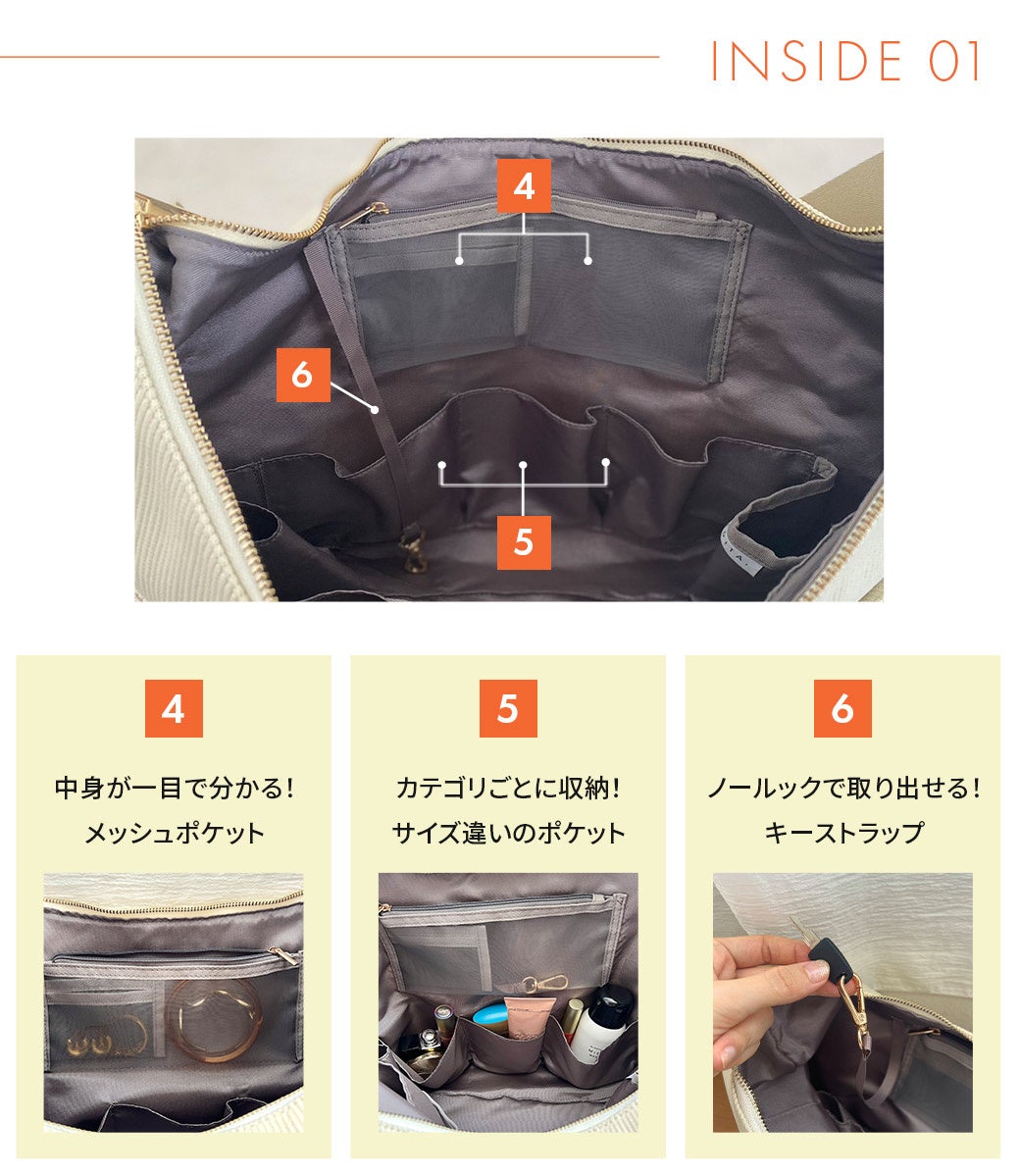 INSIDE 01

4

6

5

4

中身が一目で分かる!
メッシュポケット

5

カテゴリごとに収納!
サイズ違いのポケット

6

ノールックで取り出せる!
キーストラップ