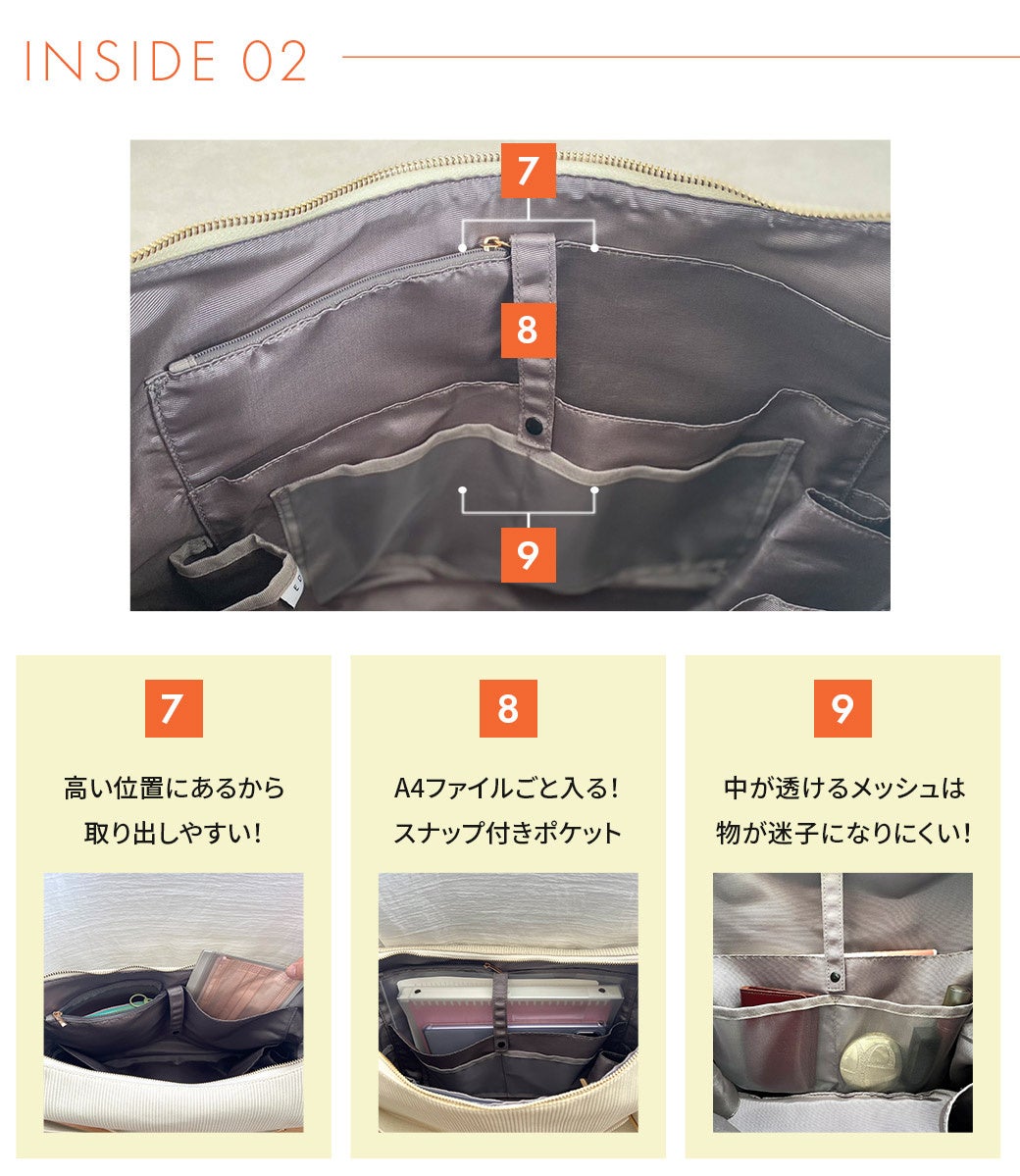 INSIDE 02

7

8

9

7

高い位置にあるから
取り出しやすい!

8

A4ファイルごと入る!
スナップ付きポケット

9

中が透けるメッシュは
物が迷子になりにくい!