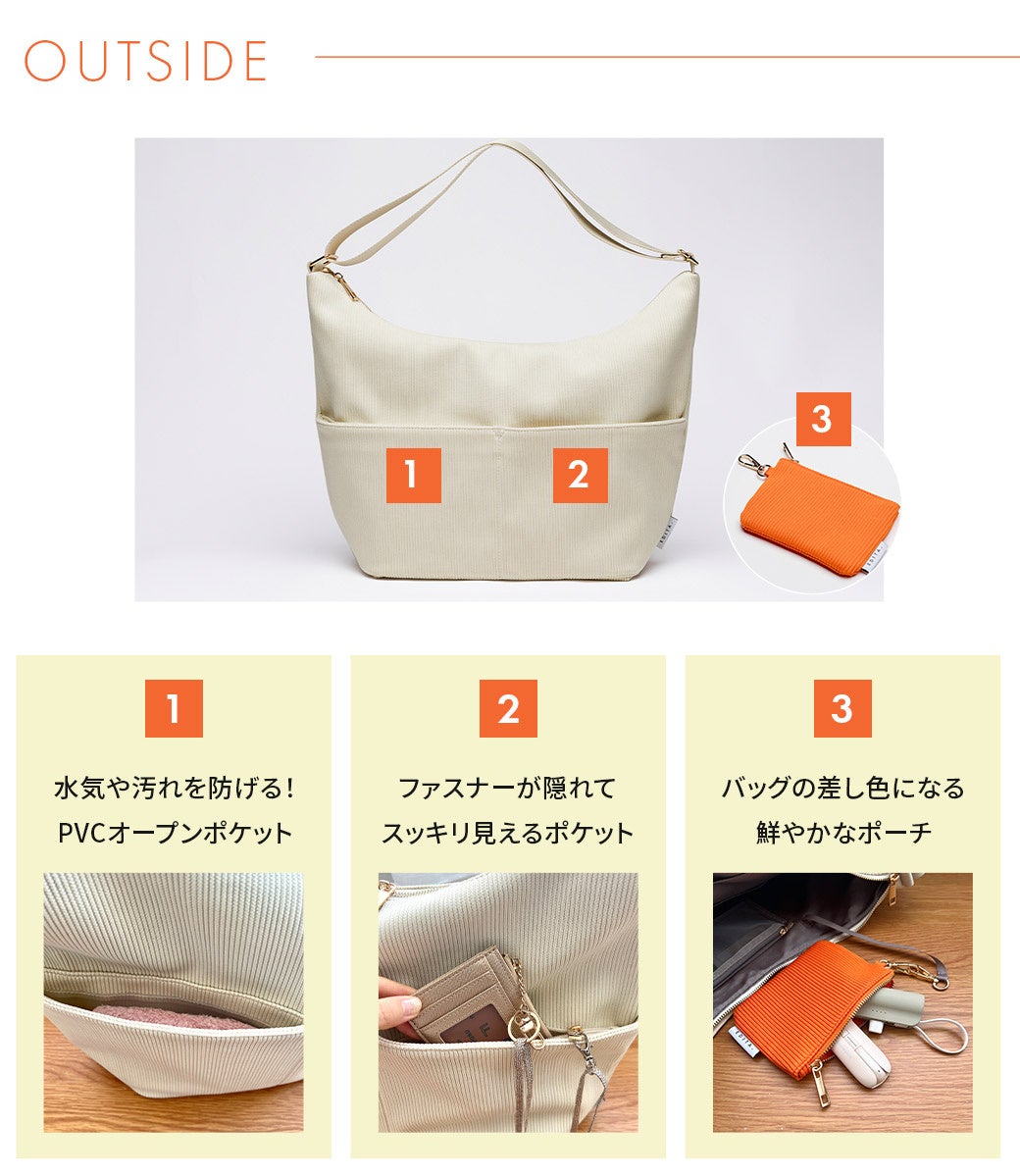 OUTSIDE

1

2

3

1

水気や汚れを防げる！
PVCオープンポケット

2

ファスナーが隠れて
スッキリ見えるポケット

3

バッグの差し色になる
鮮やかなポーチ