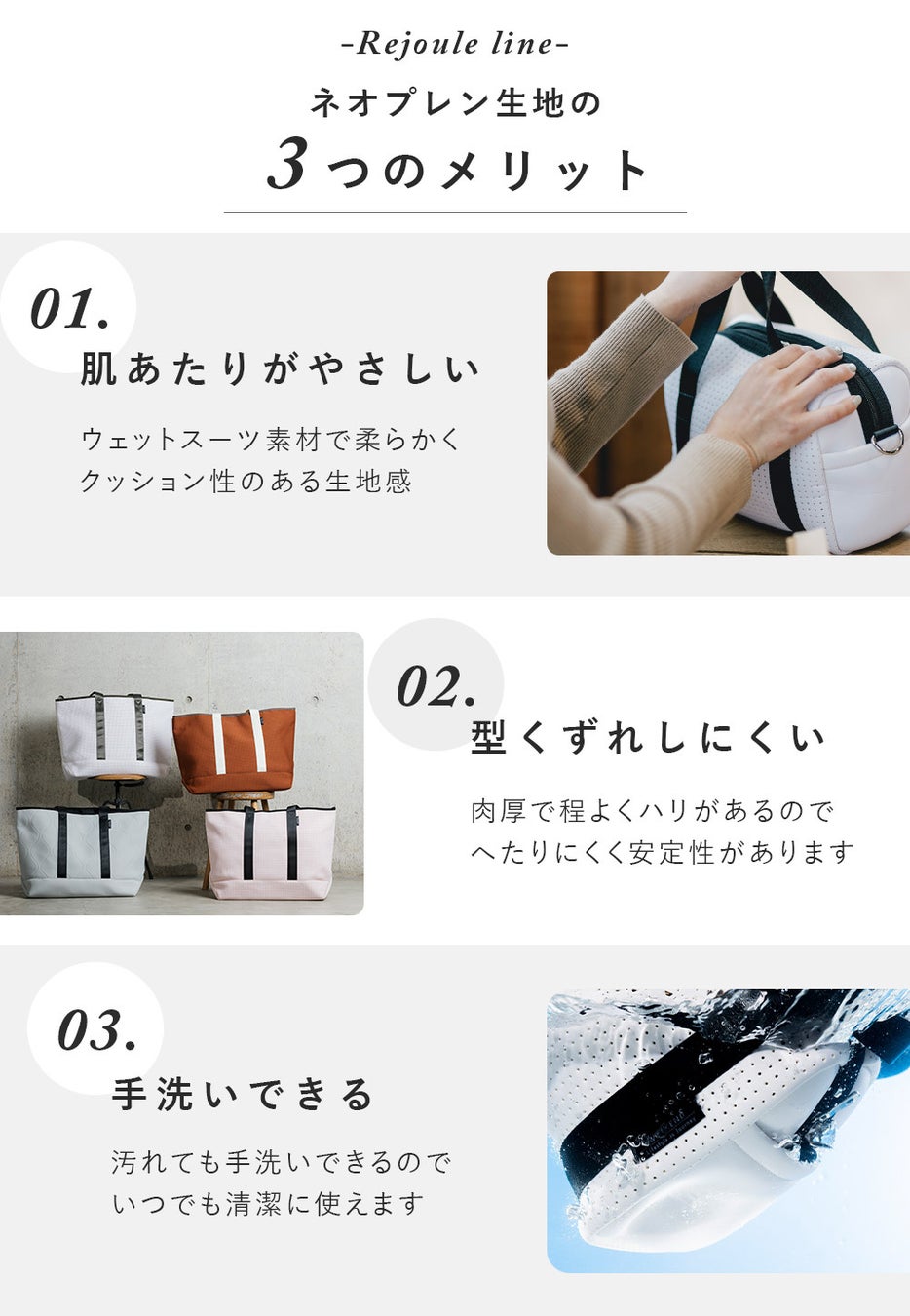 -Rejoule line-

ネオプレン生地の

3つのメリット

01.

肌あたりがやさしい

ウェットスーツ素材で柔らかく
クッション性のある生地感

02.

型くずれしにくい

肉厚で程よくハリがあるので
へたりにくく安定性があります

03.

手洗いできる

汚れても手洗いできるので
いつでも清潔に使えます