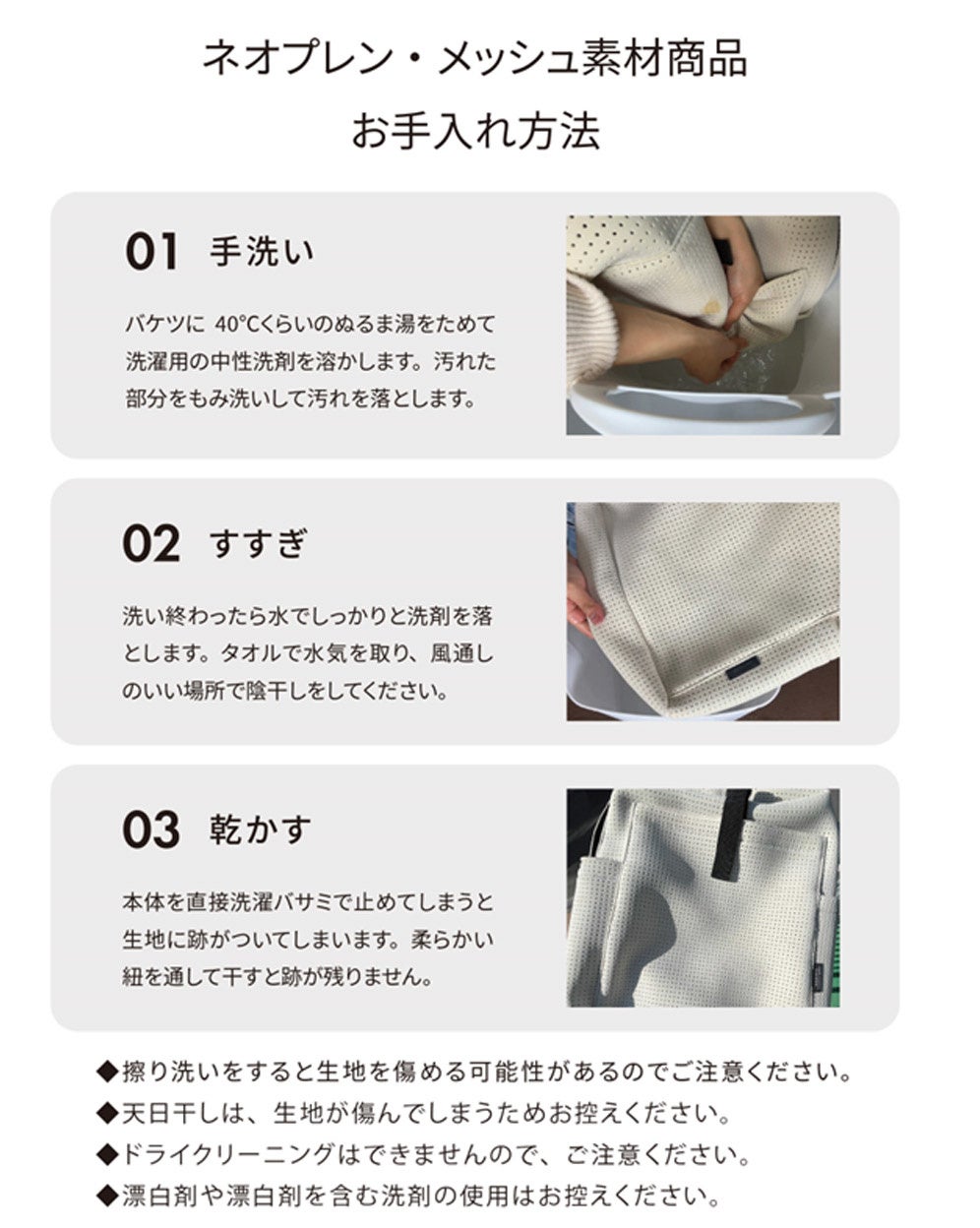 ネオプレン・メッシュ素材商品
お手入れ方法

01 手洗い

バケツに 40°Cくらいのぬるま湯をためて洗濯用の中性洗剤を溶かします。汚れた部分をもみ洗いして汚れを落とします。

02 すすぎ

洗い終わったら水でしっかりと洗剤を落とします。タオルで水気を取り、風通しのいい場所で陰干しをしてください。

03 乾かす

本体を直接洗濯バサミで止めてしまうと生地に跡がついてしまいます。柔らかい紐を通して干すと跡が残りません。

◆擦り洗いをすると生地を傷める可能性があるのでご注意ください。
◆天日干しは、生地が傷んでしまうためお控えください。
◆ドライクリーニングはできませんので、ご注意ください。
◆漂白剤や漂白剤を含む洗剤の使用はお控えください。