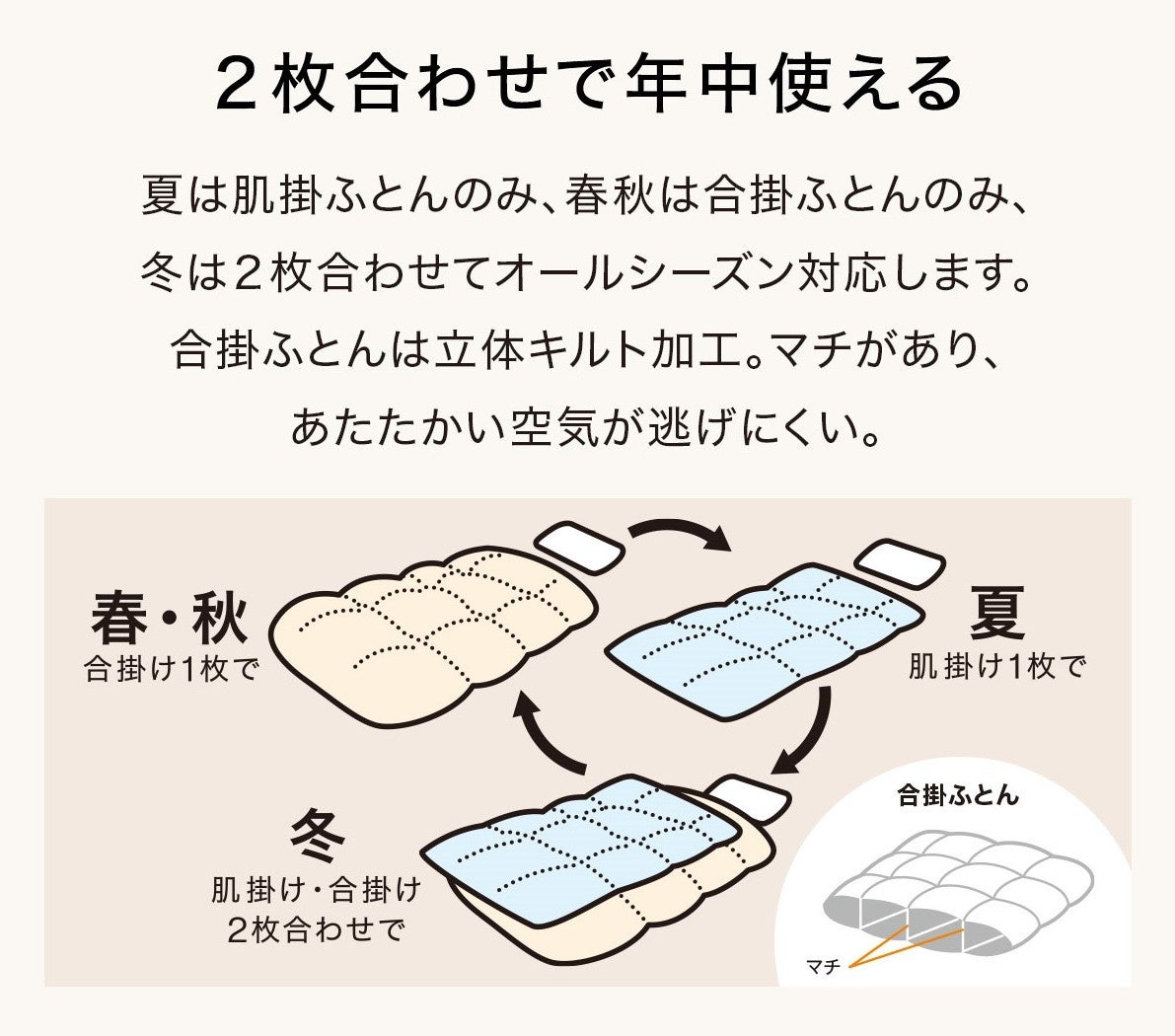 ２枚合わせで年中使える

夏は肌掛ふとんのみ、春秋は合掛ふとんのみ、冬は２枚合わせてオールシーズン対応します。合掛ふとんは立体キルト加工。マチがあり、あたたかい空気が逃げにくい。

春・秋
合掛け1枚で

夏
肌掛け1枚で

冬
肌掛け・合掛け
2枚合わせで

合掛ふとん

マチ