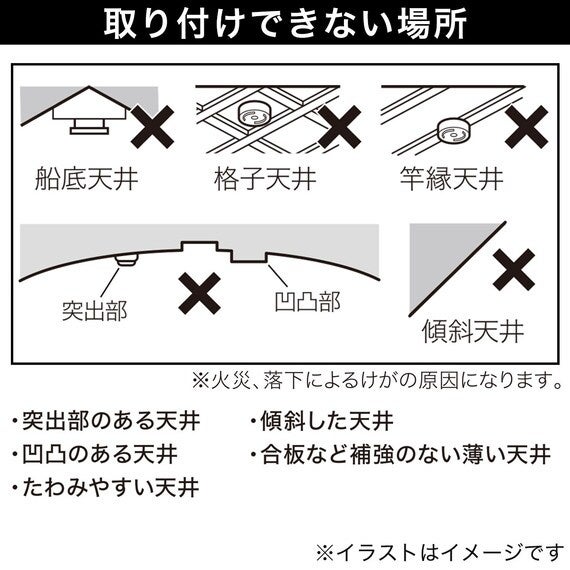 取り付けできない場所

船底天井

格子天井

竿縁天井

突出部

凹凸部

傾斜天井

※火災、落下によるけがの原因になります。

・突出部のある天井
・凹凸のある天井
・たわみやすい天井

・傾斜した天井
・合板など補強のない薄い天井

※イラストはイメージです