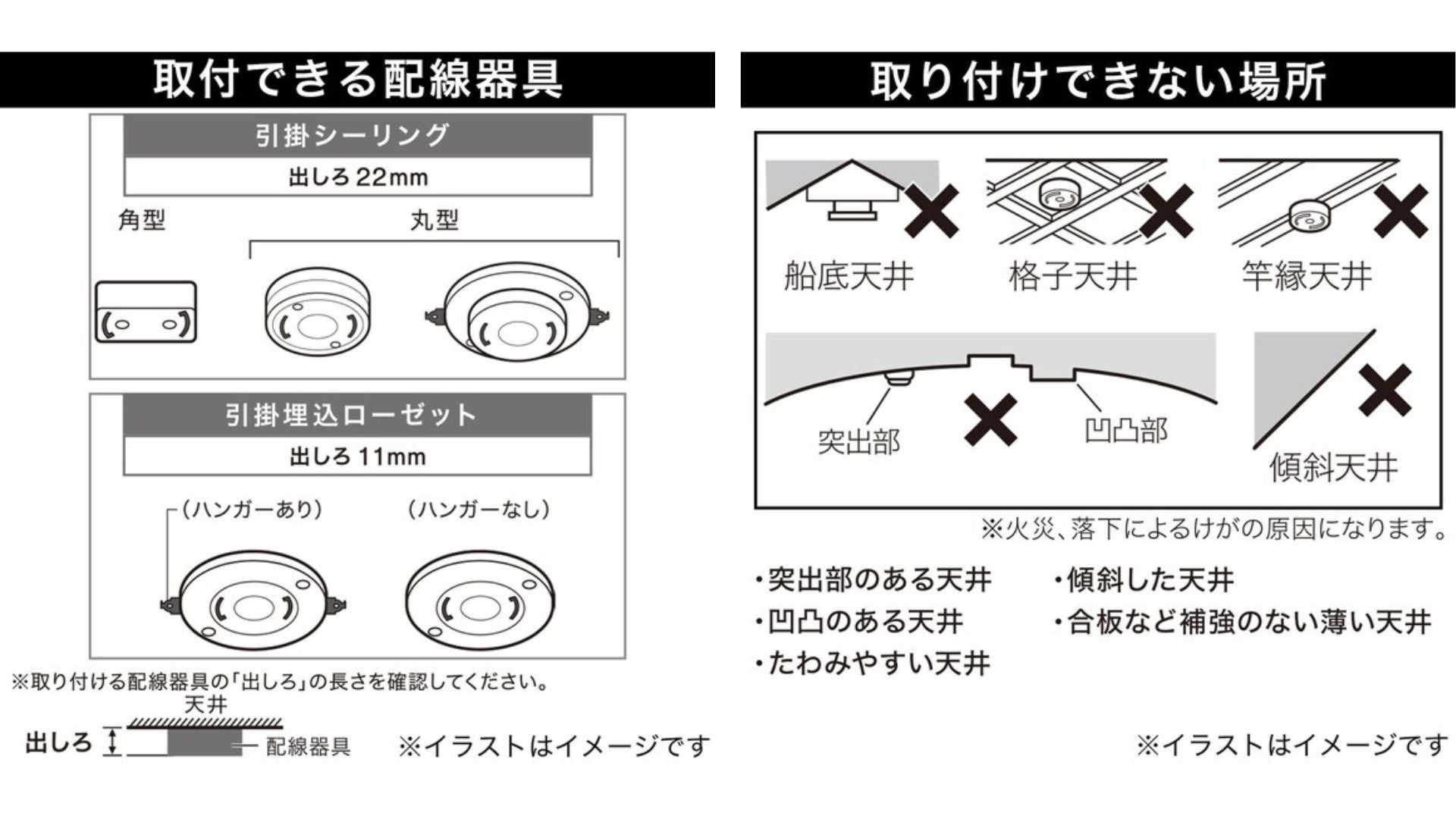 取付できる配線器具

引掛シーリング

出しろ 22mm

角型

丸型

引掛埋込ローゼット

出しろ 11mm

(ハンガーあり)

(ハンガーなし)

※取り付ける配線器具の「出しろ」の長さを確認してください。

天井

出しろ

配線器具

※イラストはイメージです

取り付けできない場所

船底天井

格子天井

竿縁天井

突出部

凹凸部

傾斜天井

※火災、落下によるけがの原因になります。

・突出部のある天井
・凹凸のある天井
・たわみやすい天井

・傾斜した天井
・合板など補強のない薄い天井

※イラストはイメージです