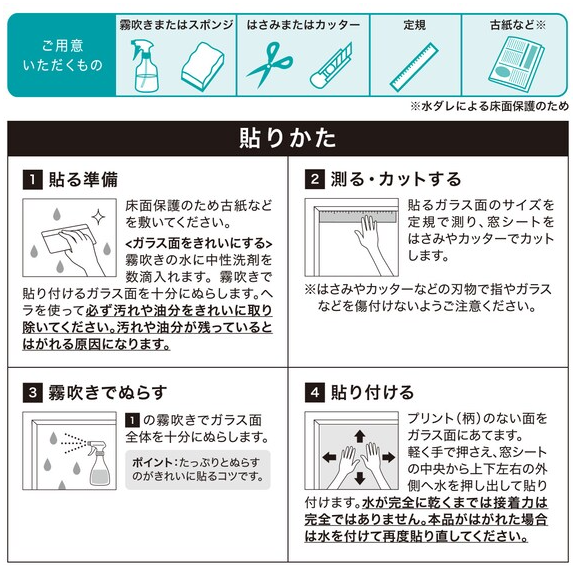 ご用意いただくもの

霧吹きまたはスポンジ

はさみまたはカッター

定規

古紙など※

※水ダレによる床面保護のため

貼りかた

1 貼る準備

床面保護のため古紙などを敷いてください。

<ガラス面をきれいにする>
霧吹きの水に中性洗剤を数滴入れます。霧吹きで貼り付けるガラス面を十分にぬらします。ヘラを使って必ず汚れや油分をきれいに取り除いてください。汚れや油分が残っているとはがれる原因になります。

2 測る・カットする

貼るガラス面のサイズを定規で測り、窓シートをはさみやカッターでカットします。

※はさみやカッターなどの刃物で指やガラスなどを傷付けないようご注意ください。

3 霧吹きでぬらす

1 の霧吹きでガラス面全体を十分にぬらします。

ポイント:たっぷりとぬらすのがきれいに貼るコツです。

4 貼り付ける

プリント(柄)のない面をガラス面にあてます。
軽く手で押さえ、窓シートの中央から上下左右の外側へ水を押し出して貼り付けます。水が完全に乾くまでは接着力は完全ではありません。本品がはがれた場合は水を付けて再度貼り直してください。