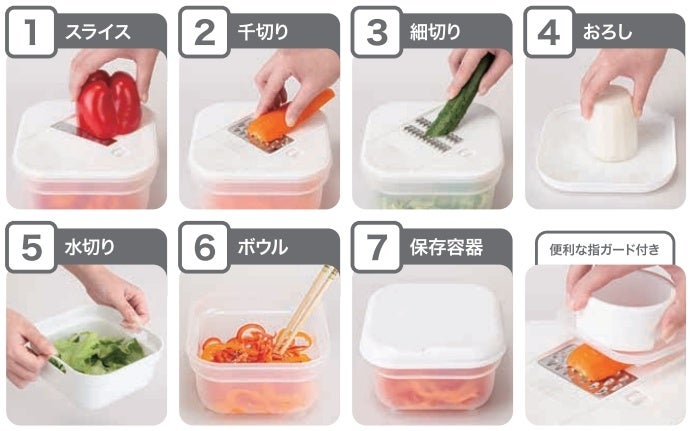 1 スライス

2 千切り

3 細切り

4 おろし

5 水切り

6 ボウル

7 保存容器

便利な指ガード付き