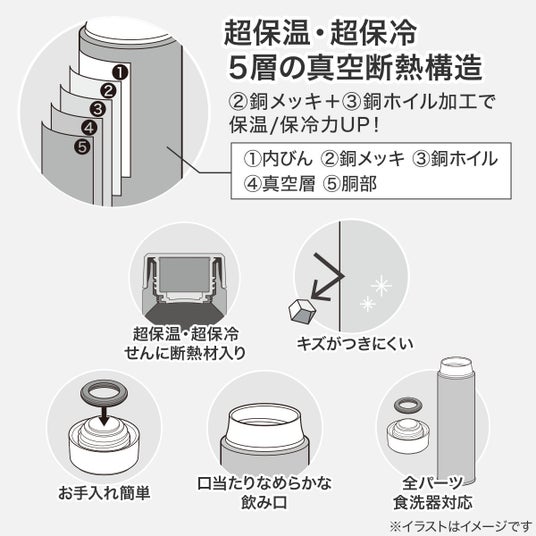 ❶
❷
❸
❹
❺

超保温・超保冷
5層の真空断熱構造

②銅メッキ＋③銅ホイル加工で保温/保冷力UP！

①内びん ②銅メッキ ③銅ホイル
④真空層 ⑤胴部

超保温・超保冷
せんに断熱材入り

キズがつきにくい

お手入れ簡単

口当たりなめらかな
飲み口

全パーツ
食洗器対応

※イラストはイメージです