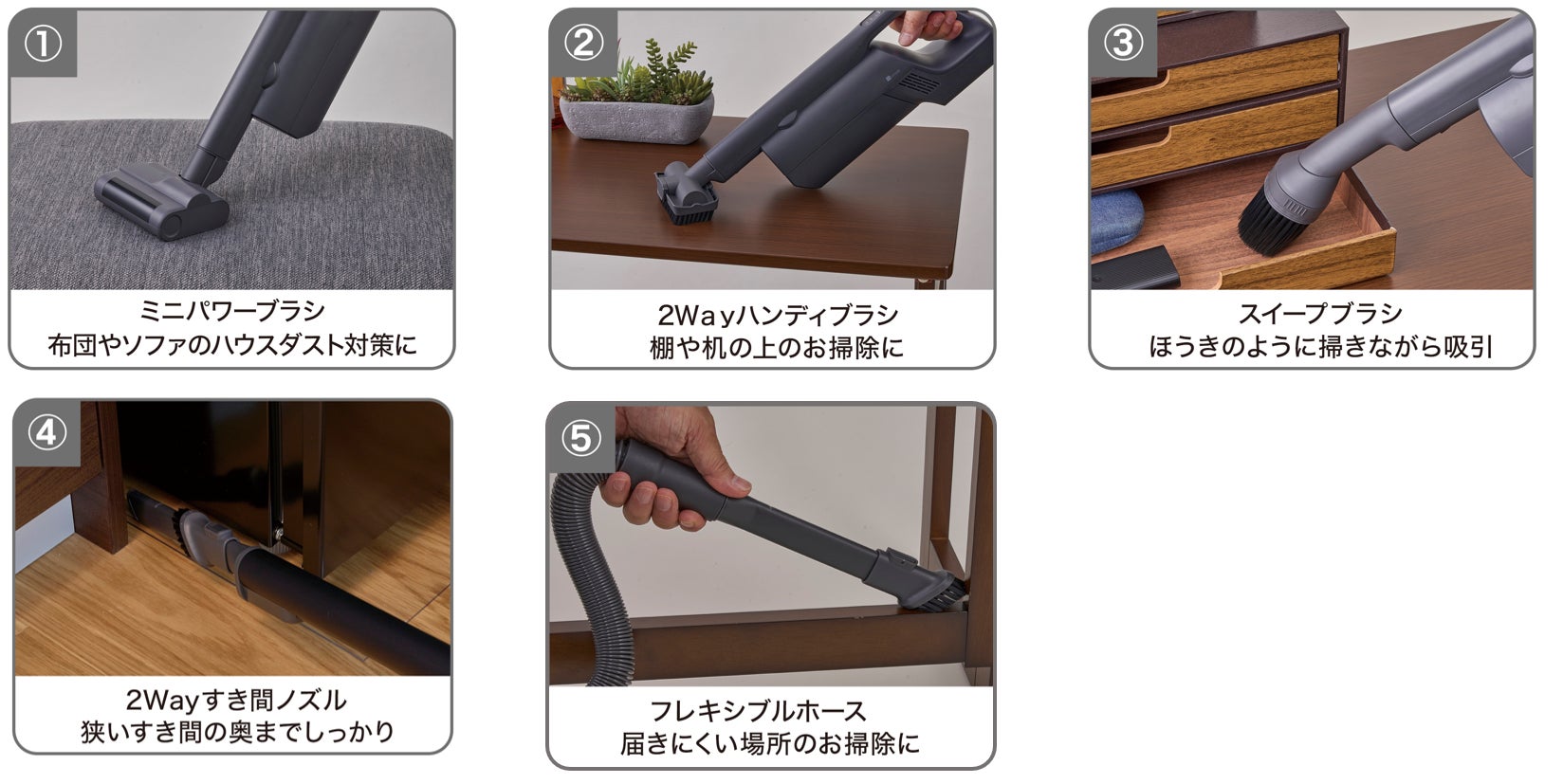 ①

ミニパワーブラシ
布団やソファのハウスダスト対策に

②

2Wayハンディブラシ
棚や机の上のお掃除に

③

スイープブラシ
ほうきのように掃きながら吸引

④

2Wayすき間ノズル
狭いすき間の奥までしっかり

⑤

フレキシブルホース
届きにくい場所のお掃除に