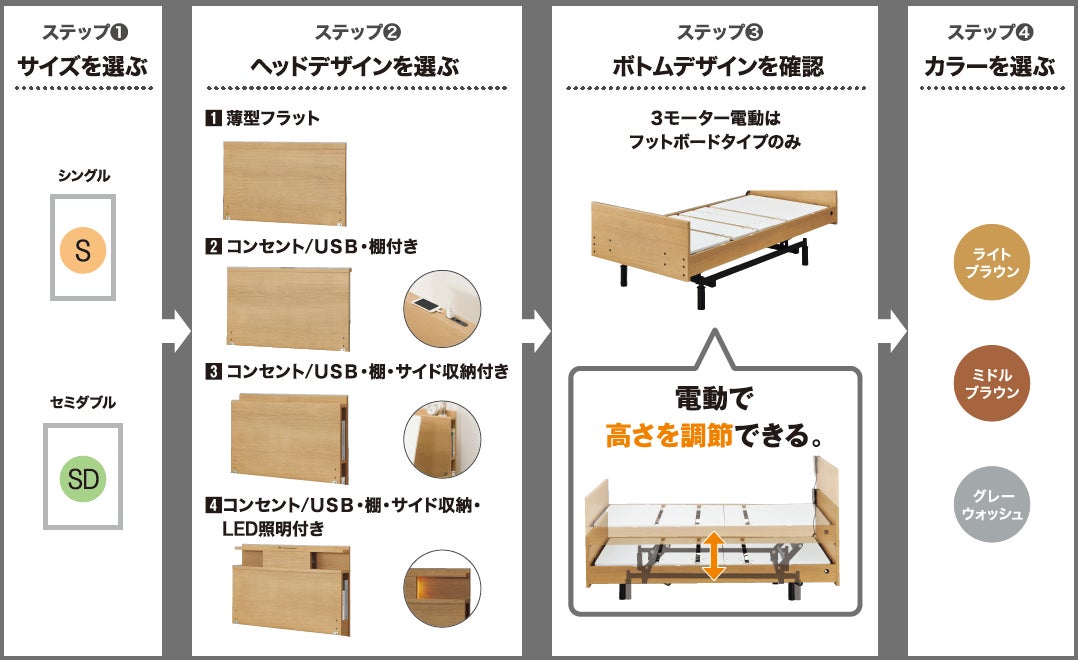 ステップ❶
サイズを選ぶ

シングル
S

セミダブル
SD

ステップ❷
ヘッドデザインを選ぶ

1 薄型フラット

2 コンセント/USB・棚付き

3 コンセント/USB・棚・サイド収納付き

4 コンセント/USB・棚・サイド収納・LED照明付き

ステップ❸
ボトムデザインを確認

3モーター電動は
フットボードタイプのみ

電動で
高さを調節できる。

ステップ❹
カラーを選ぶ

ライト
ブラウン

ミドル
ブラウン

グレー
ウォッシュ