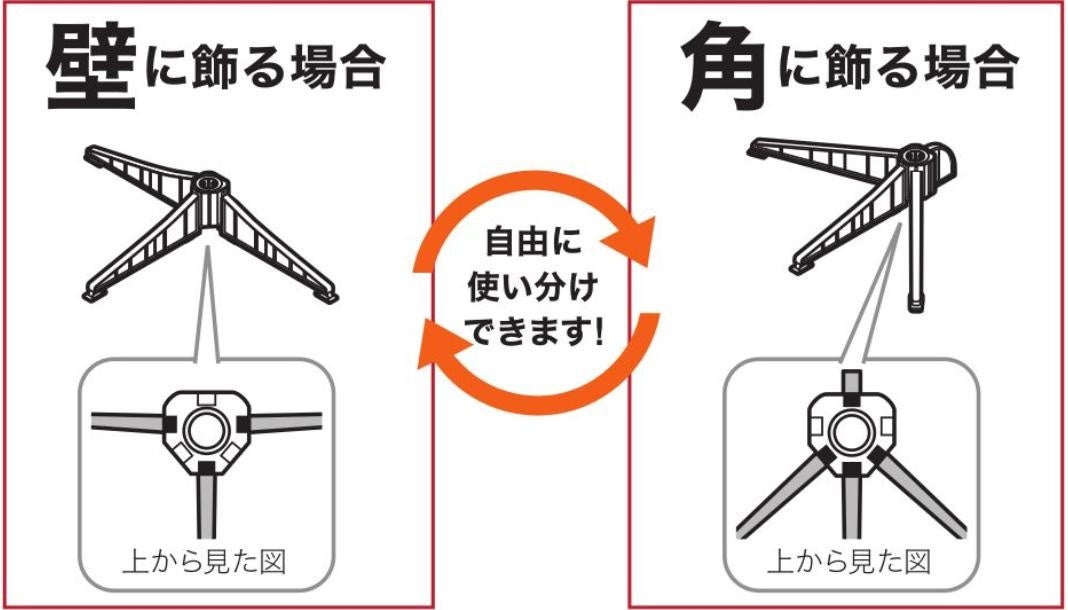 壁に飾る場合

上から見た図

自由に使い分けできます!

角に飾る場合

上から見た図