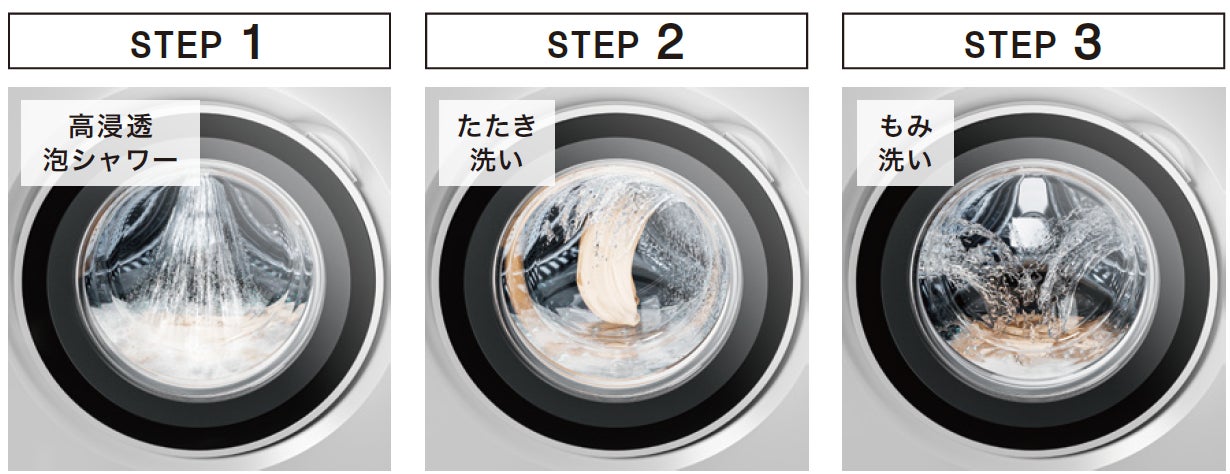 STEP 1

高浸透
泡シャワー

STEP 2

たたき
洗い

STEP 3

もみ
洗い