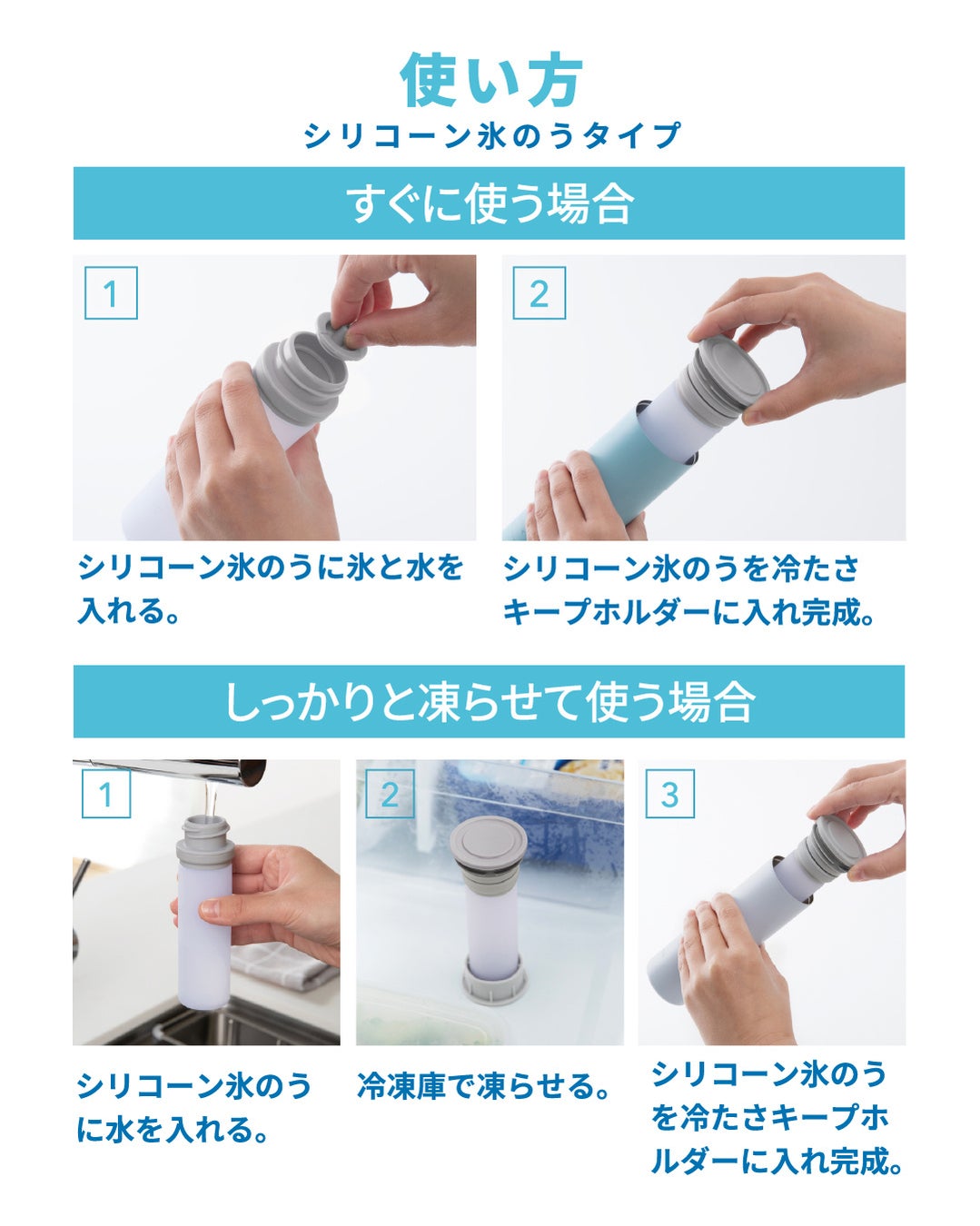 使い方
シリコーン氷のうタイプ

すぐに使う場合

1
シリコーン氷のうに氷と水を入れる。

2
シリコーン氷のうを冷たさキープホルダーに入れ完成。

しっかりと凍らせて使う場合

1
シリコーン氷のうに水を入れる。

2
冷凍庫で凍らせる。

3
シリコーン氷のうを冷たさキープホルダーに入れ完成。