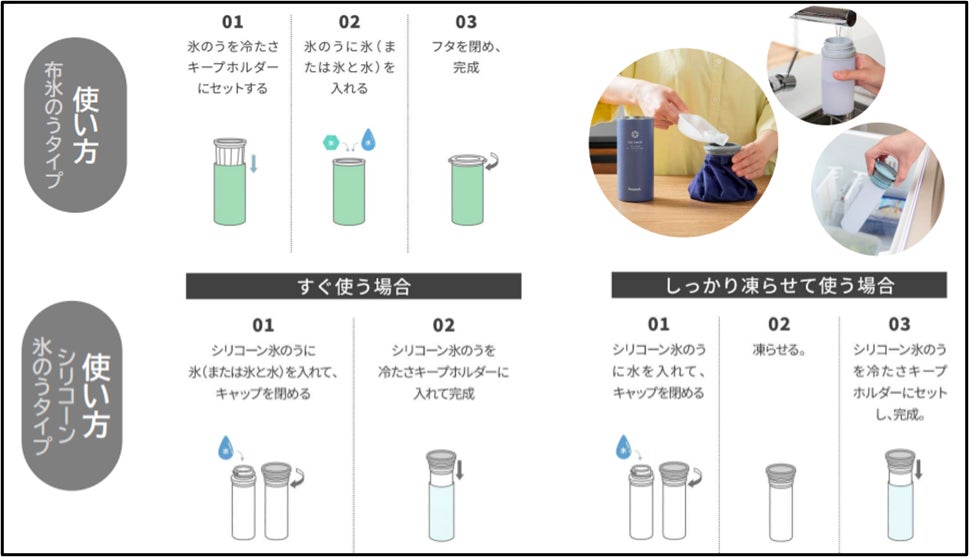 使い方
布氷のうタイプ

01
氷のうを冷たさキープホルダーにセットする

02
氷のうに氷（または氷と水）を入れる

03
フタを閉め、完成

使い方
シリコーン氷のうタイプ

すぐ使う場合

01
シリコーン氷のうに氷（または氷と水）を入れて、キャップを閉める

02
シリコーン氷のうを冷たさキープホルダーに入れて完成

しっかり凍らせて使う場合

01
シリコーン氷のうに水を入れて、キャップを閉める

02
凍らせる。

03
シリコーン氷のうを冷たさキープホルダーにセットし、完成。