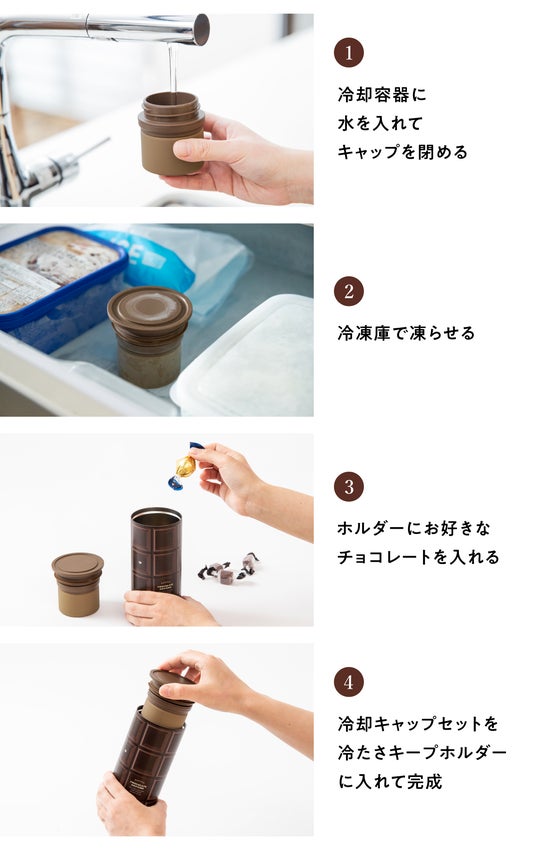 1

冷却容器に
水を入れて
キャップを閉める

2

冷凍庫で凍らせる

3

ホルダーにお好きな
チョコレートを入れる

4

冷却キャップセットを
冷たさキープホルダー
に入れて完成