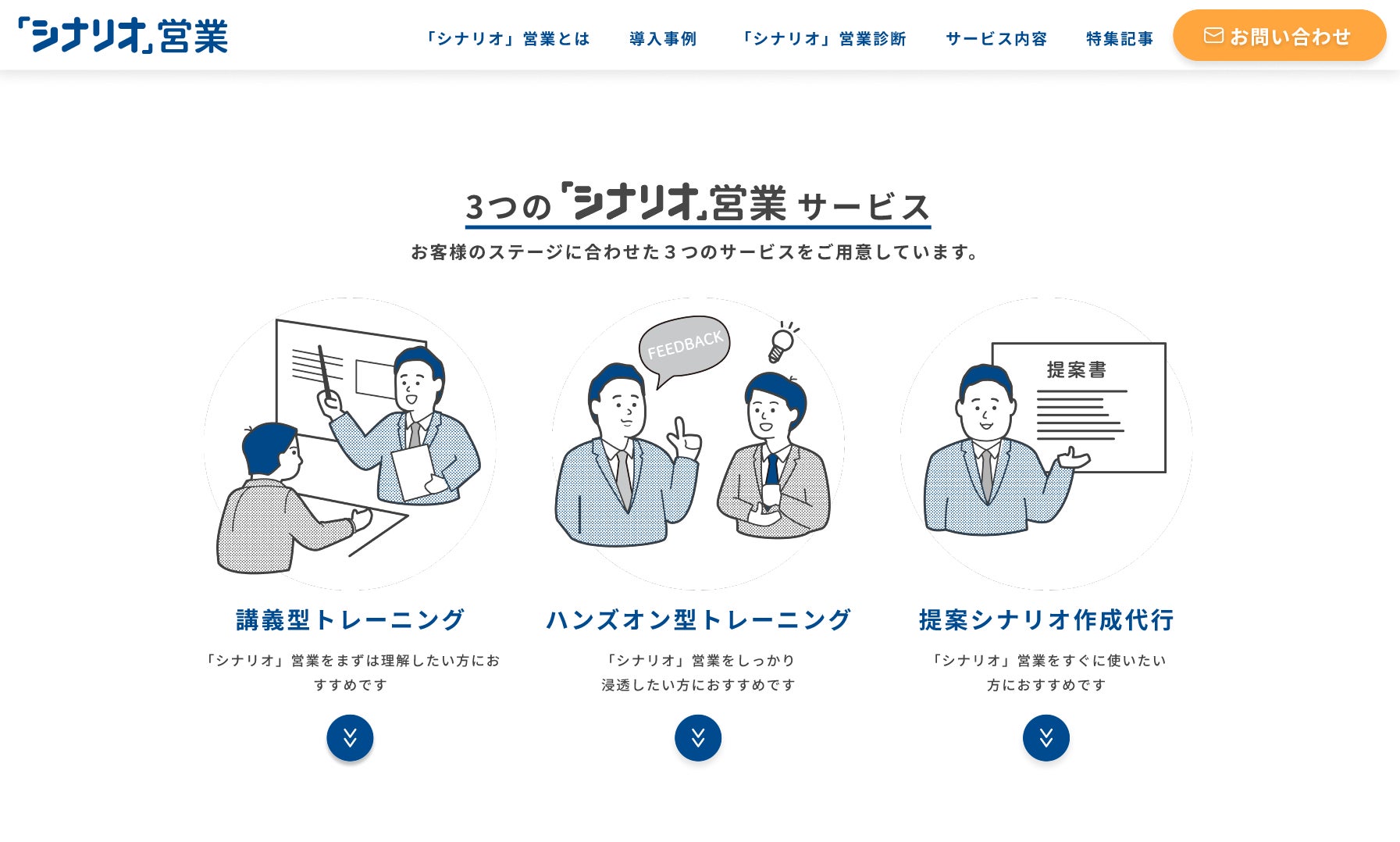 「シナリオ」営業

「シナリオ」営業とは　導入事例　「シナリオ」営業診断　サービス内容　特集記事　お問い合わせ

3つの「シナリオ」営業 サービス

お客様のステージに合わせた３つのサービスをご用意しています。

FEEDBACK

提案書

講義型トレーニング

「シナリオ」営業をまずは理解したい方におすすめです

ハンズオン型トレーニング

「シナリオ」営業をしっかり浸透したい方におすすめです

提案シナリオ作成代行

「シナリオ」営業をすぐに使いたい方におすすめです