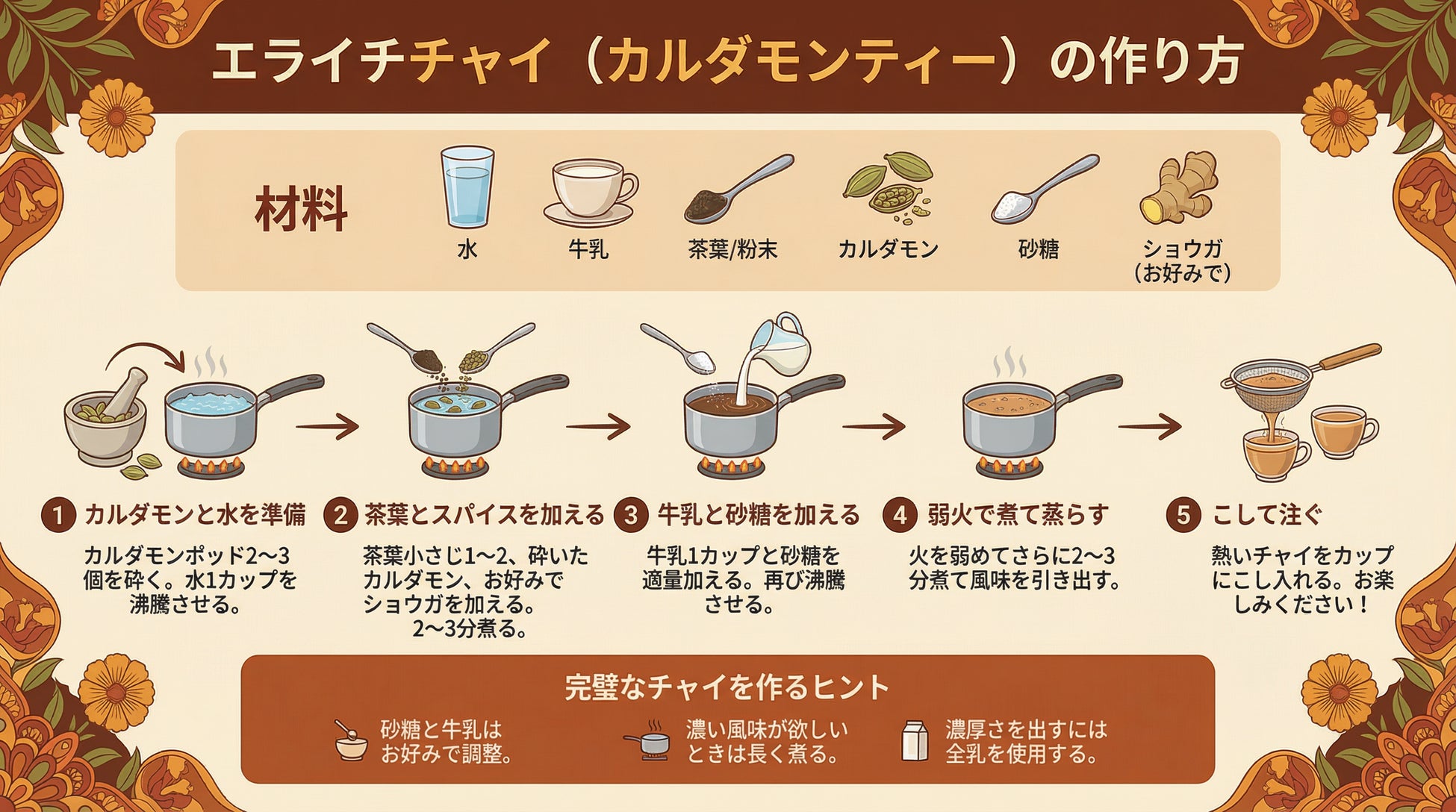 エライチチャイ（カルダモンティー）の作り方

材料

水

牛乳

茶葉/粉末

カルダモン

砂糖

ショウガ（お好みで）

1 カルダモンと水を準備

カルダモンポッド2〜3個を砕く。水1カップを沸騰させる。

2 茶葉とスパイスを加える

茶葉小さじ1〜2、砕いたカルダモン、お好みでショウガを加える。2〜3分煮る。

3 牛乳と砂糖を加える

牛乳1カップと砂糖を適量加える。再び沸騰させる。

4 弱火で煮て蒸らす

火を弱めてさらに2〜3分煮て風味を引き出す。

5 こして注ぐ

熱いチャイをカップにこし入れる。お楽しみください！

完璧なチャイを作るヒント

砂糖と牛乳はお好みで調整。

濃い風味が欲しいときは長く煮る。

濃厚さを出すには全乳を使用する。