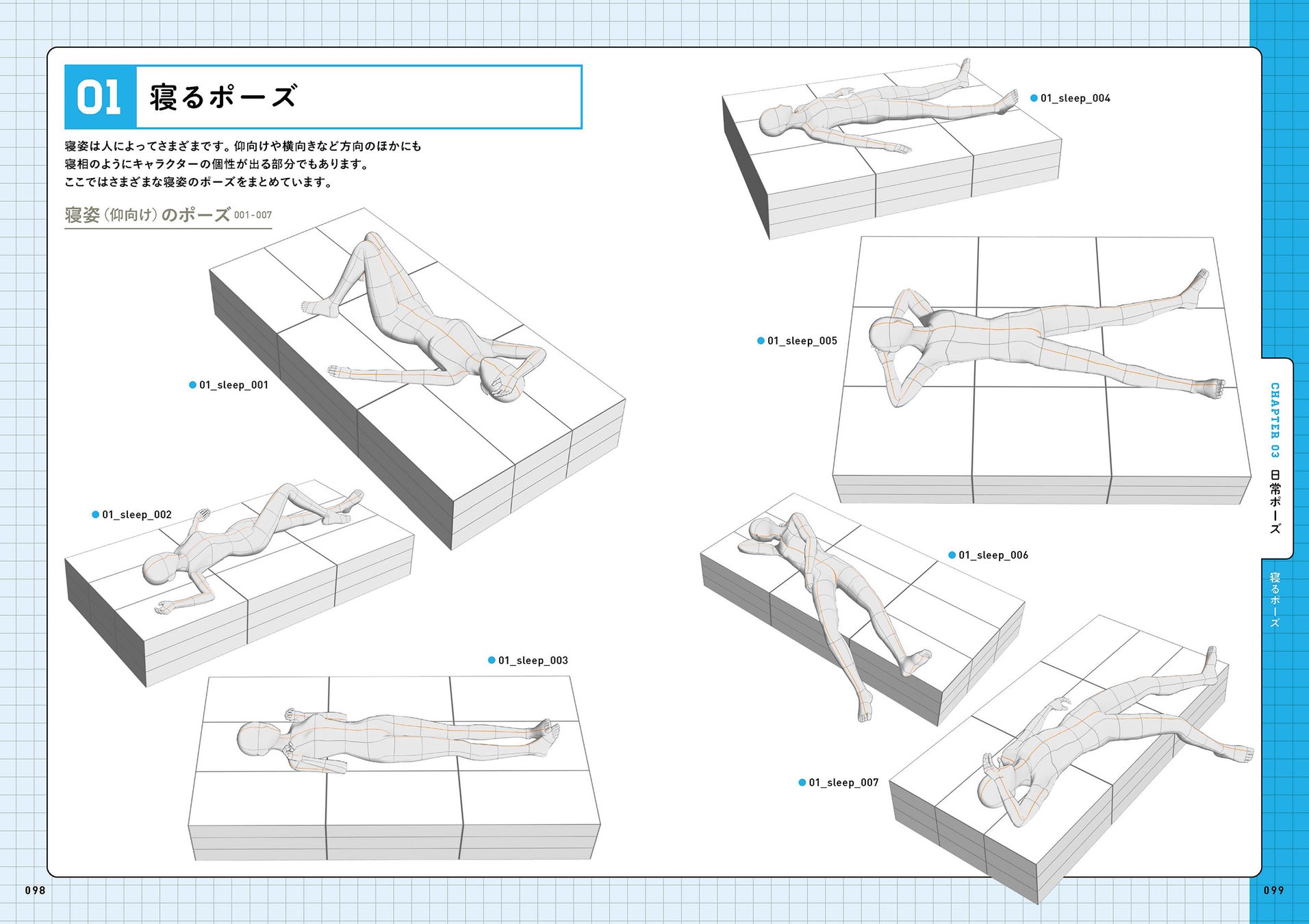 01 寝るポーズ

寝姿は人によってさまざまです。仰向けや横向きなど方向のほかにも寝相のようにキャラクターの個性が出る部分でもあります。ここではさまざまな寝姿のポーズをまとめています。

寝姿（仰向け）のポーズ 001-007

01_sleep_001

01_sleep_002

01_sleep_003

01_sleep_004

01_sleep_005

01_sleep_006

01_sleep_007

CHAPTER 03 日常ポーズ

寝るポーズ

098

099