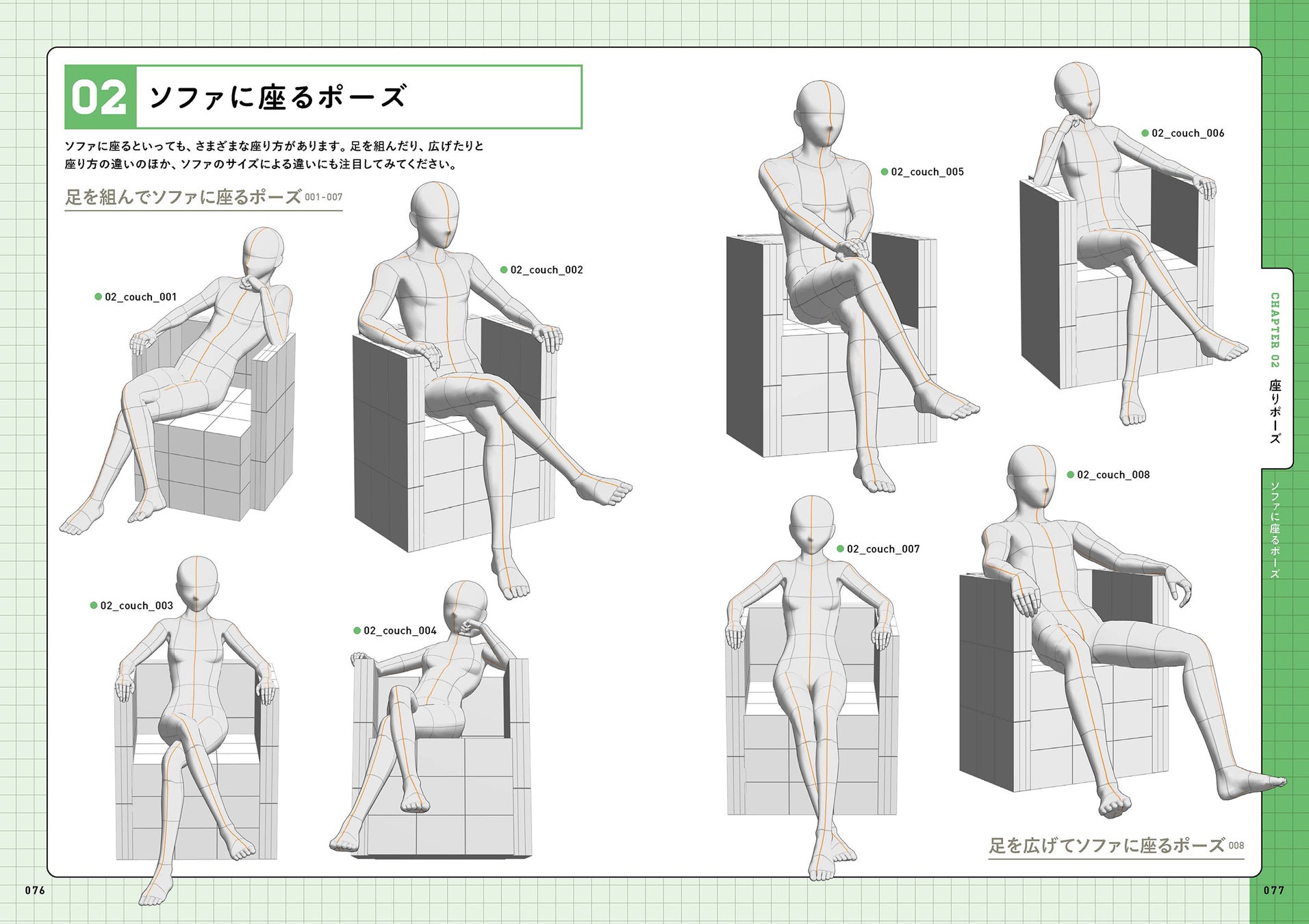 02 ソファに座るポーズ

ソファに座るといっても、さまざまな座り方があります。足を組んだり、広げたりと座り方の違いのほか、ソファのサイズによる違いにも注目してみてください。

足を組んでソファに座るポーズ 001-007

02_couch_001

02_couch_002

02_couch_003

02_couch_004

02_couch_005

02_couch_006

02_couch_007

02_couch_008

足を広げてソファに座るポーズ 008

CHAPTER 02 座りポーズ

ソファに座るポーズ

076

077