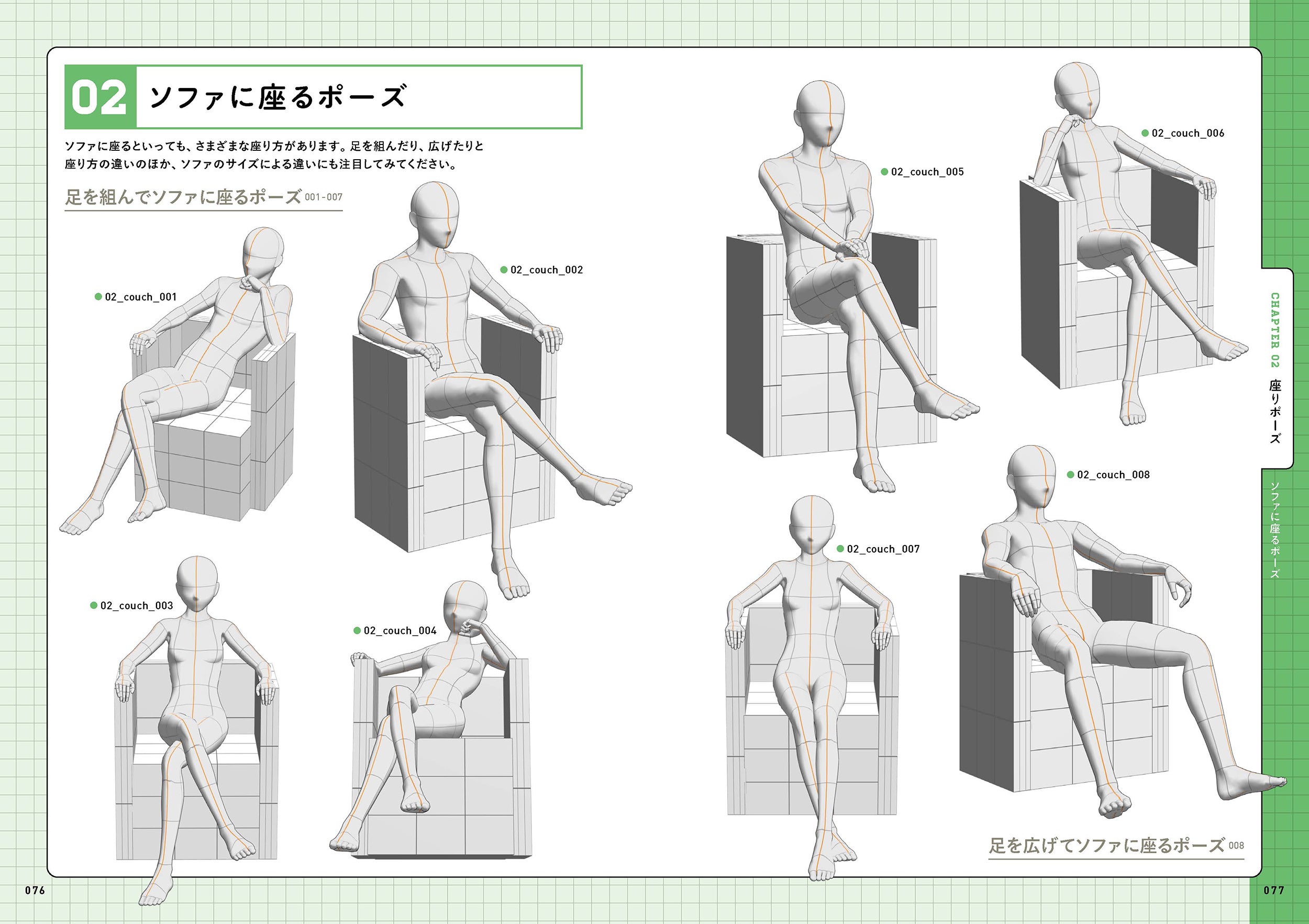 02 ソファに座るポーズ

ソファに座るといっても、さまざまな座り方があります。足を組んだり、広げたりと座り方の違いのほか、ソファのサイズによる違いにも注目してみてください。

足を組んでソファに座るポーズ 001-007

02_couch_001

02_couch_002

02_couch_003

02_couch_004

02_couch_005

02_couch_006

02_couch_007

02_couch_008

足を広げてソファに座るポーズ 008

CHAPTER 02 座りポーズ

ソファに座るポーズ

076

077